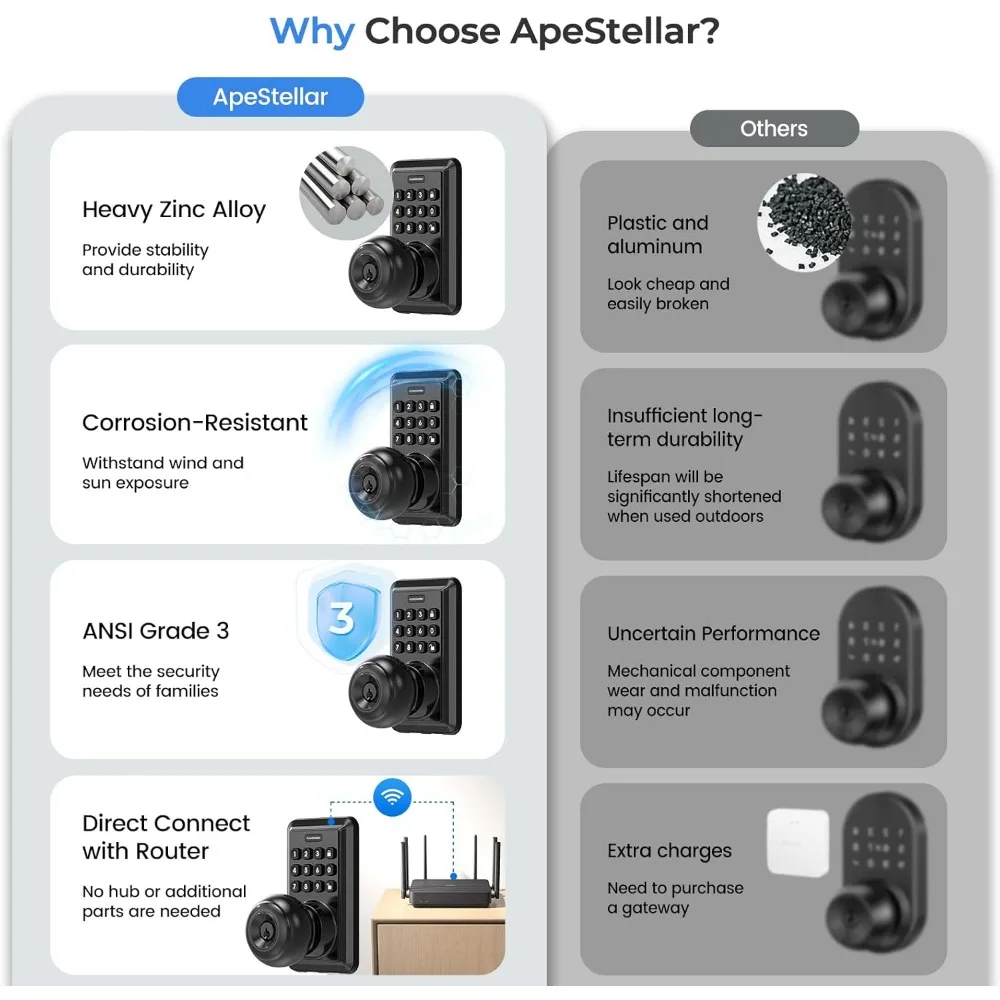 Why Choose ApeStellar?

ApeStellar

Heavy Zinc Alloy

Provide stability and durability

Corrosion-Resistant

Withstand wind and sun exposure

ANSI Grade 3

3

Meet the security needs of families

Direct Connect with Router

No hub or additional parts are needed

Others

Plastic and aluminum

Look cheap and easily broken

Insufficient long-term durability

Lifespan will be significantly shortened when used outdoors

Uncertain Performance

Mechanical component wear and malfunction may occur

Extra charges

Need to purchase a gateway