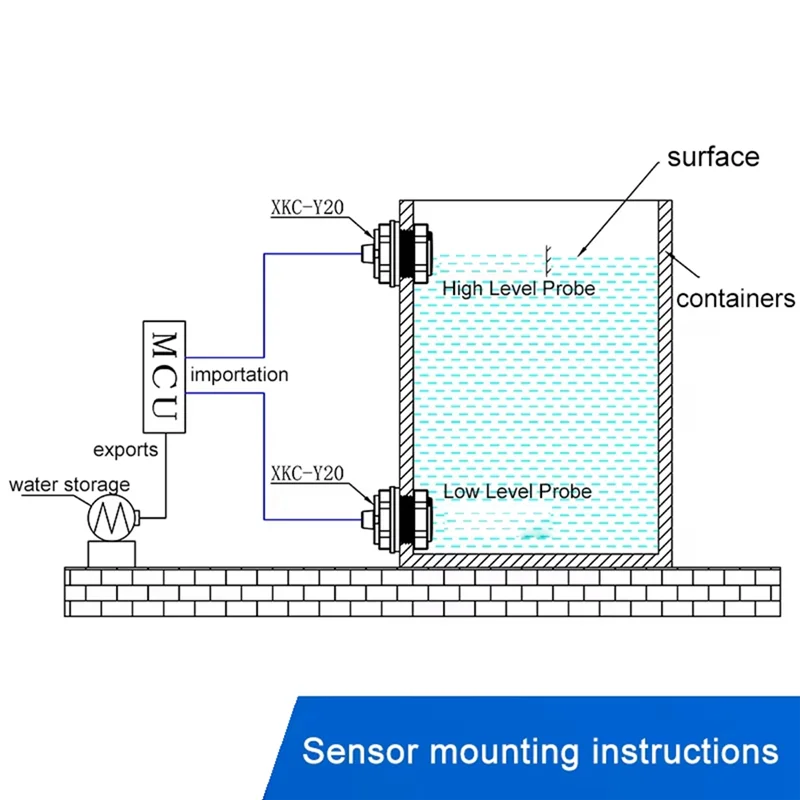 surface

XKC-Y20

High Level Probe

containers

MCU

importation

exports

water storage

XKC-Y20

Low Level Probe

Sensor mounting instructions