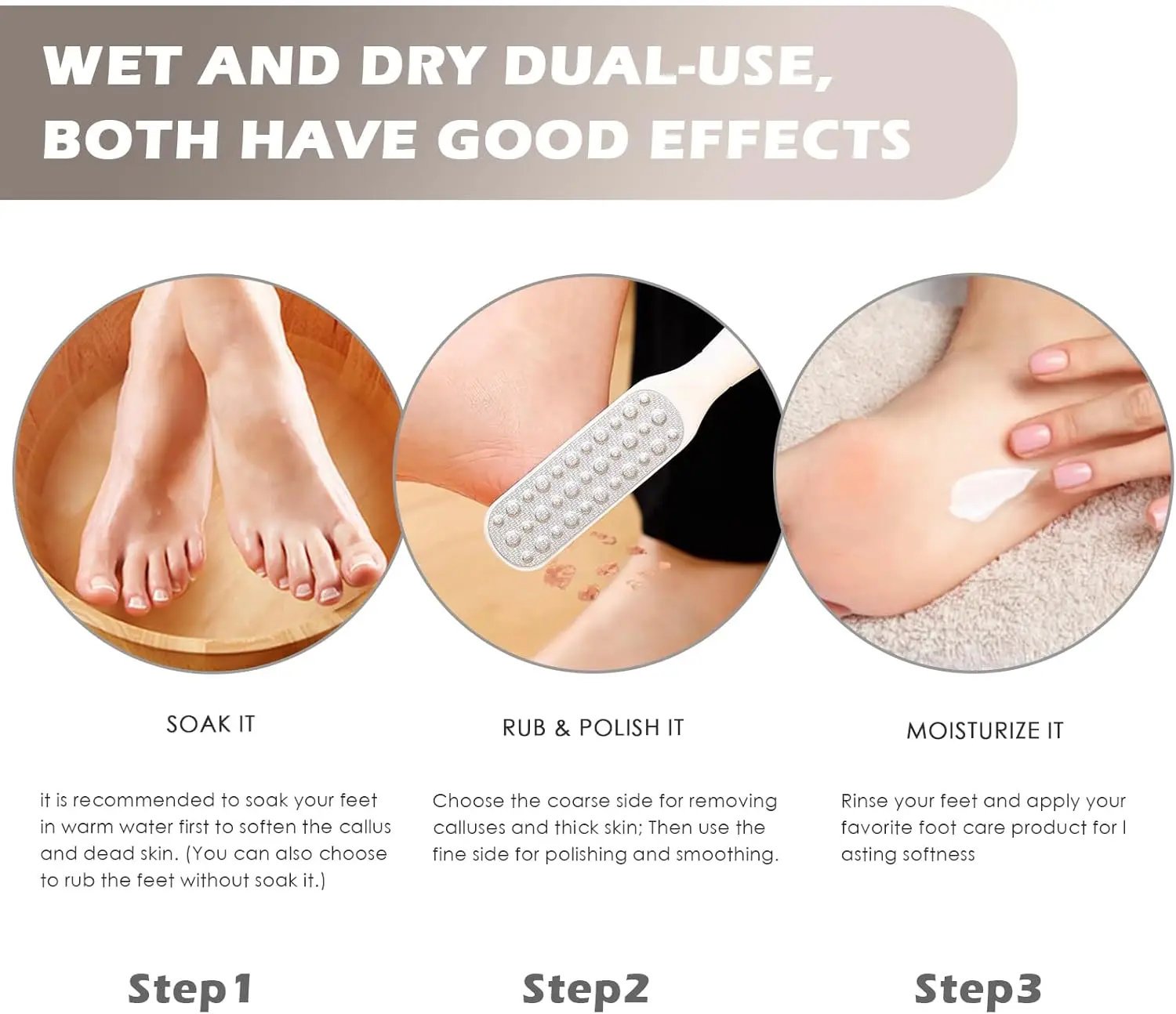 WET AND DRY DUAL-USE, BOTH HAVE GOOD EFFECTS

SOAK IT

it is recommended to soak your feet in warm water first to soften the callus and dead skin. (You can also choose to rub the feet without soak it.)

Step1

RUB & POLISH IT

Choose the coarse side for removing calluses and thick skin; Then use the fine side for polishing and smoothing.

Step2

MOISTURIZE IT

Rinse your feet and apply your favorite foot care product for l asting softness

Step3