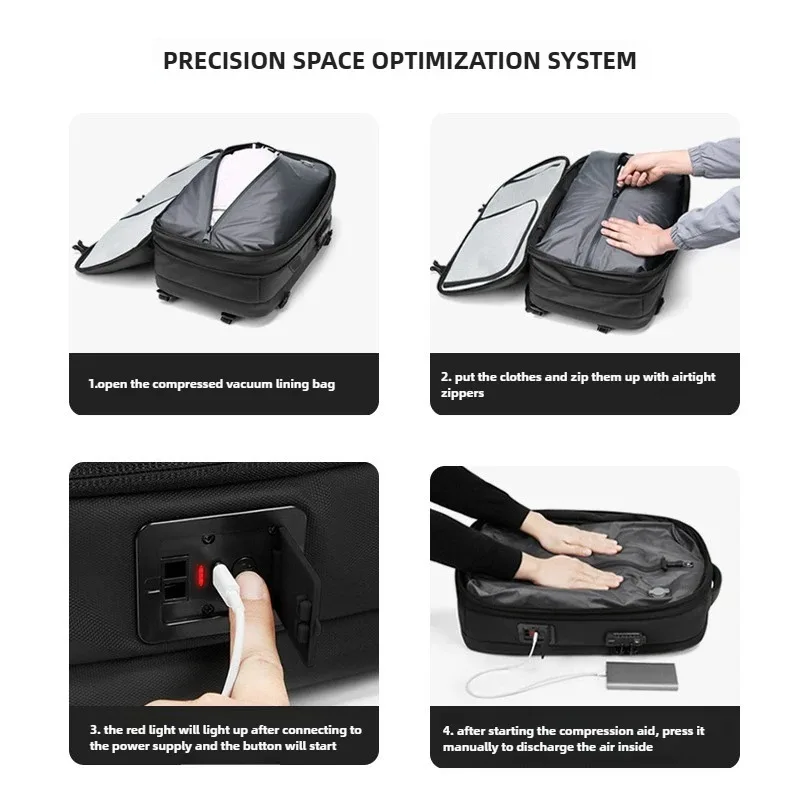 PRECISION SPACE OPTIMIZATION SYSTEM

1.open the compressed vacuum lining bag

2. put the clothes and zip them up with airtight zippers

3. the red light will light up after connecting to the power supply and the button will start

4. after starting the compression aid, press it manually to discharge the air inside