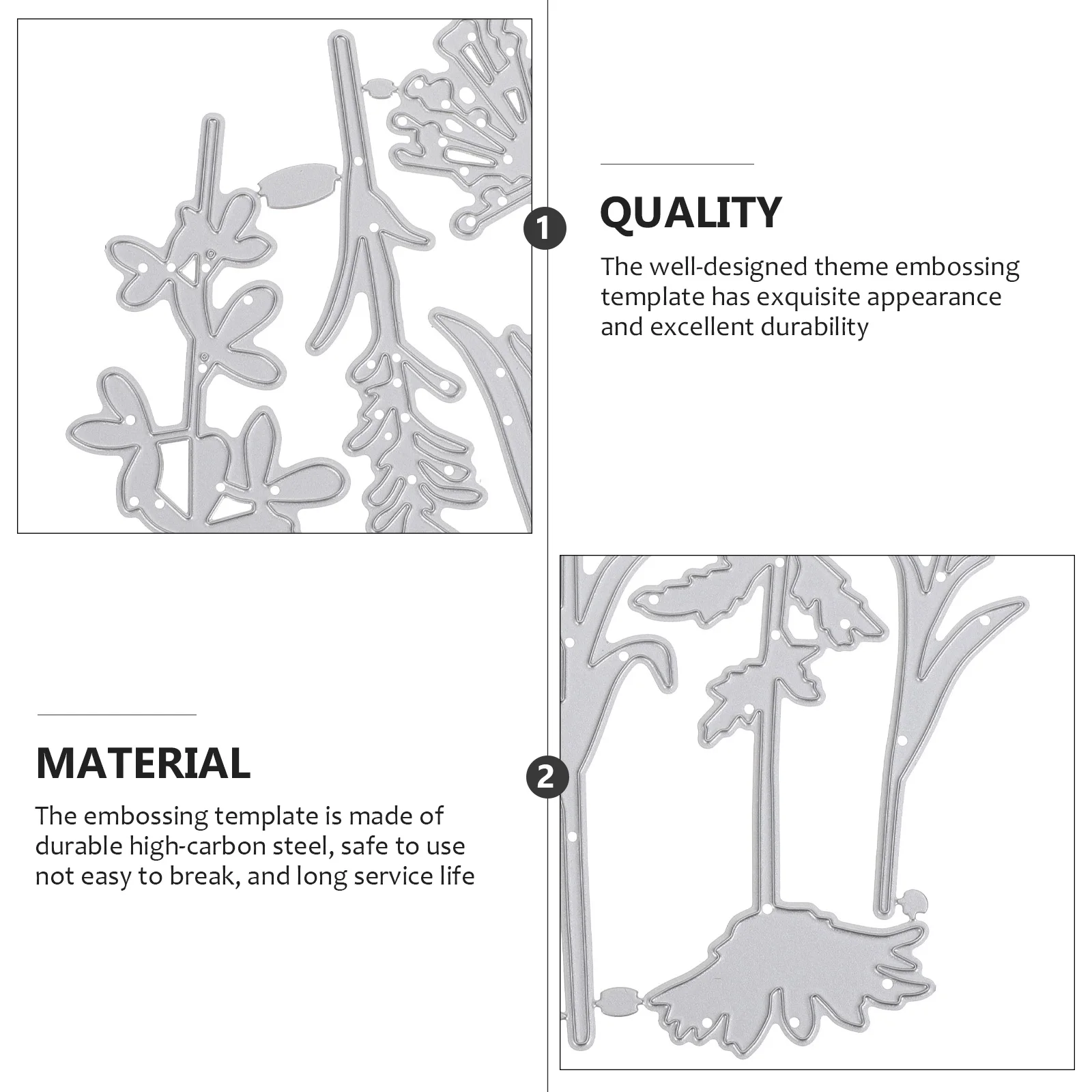 1

QUALITY

The well-designed theme embossing template has exquisite appearance and excellent durability

MATERIAL

The embossing template is made of durable high-carbon steel, safe to use not easy to break, and long service life

2