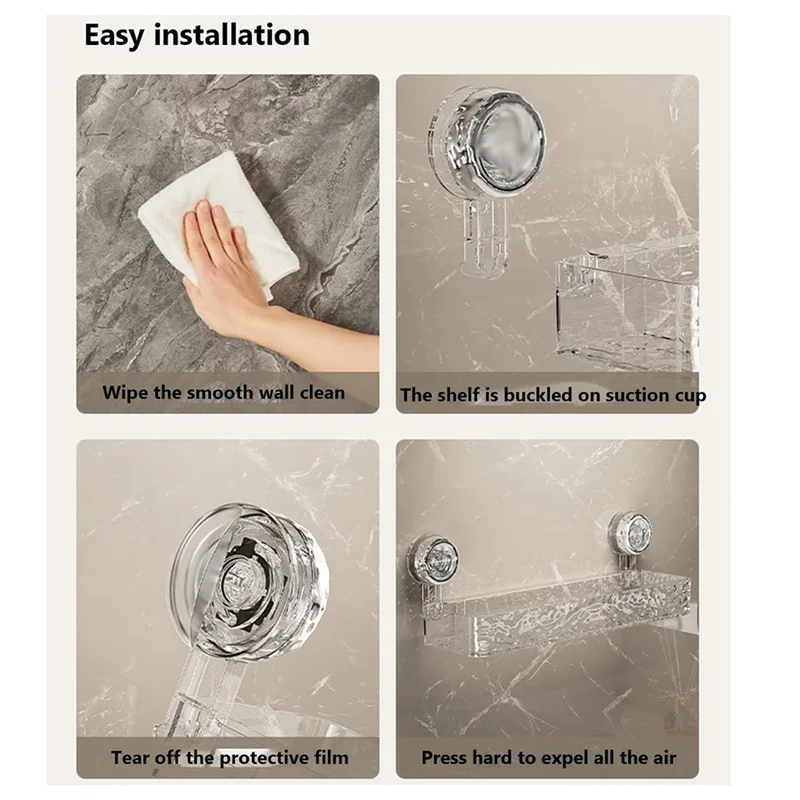 Easy installation

Wipe the smooth wall clean

The shelf is buckled on suction cup

Tear off the protective film

Press hard to expel all the air