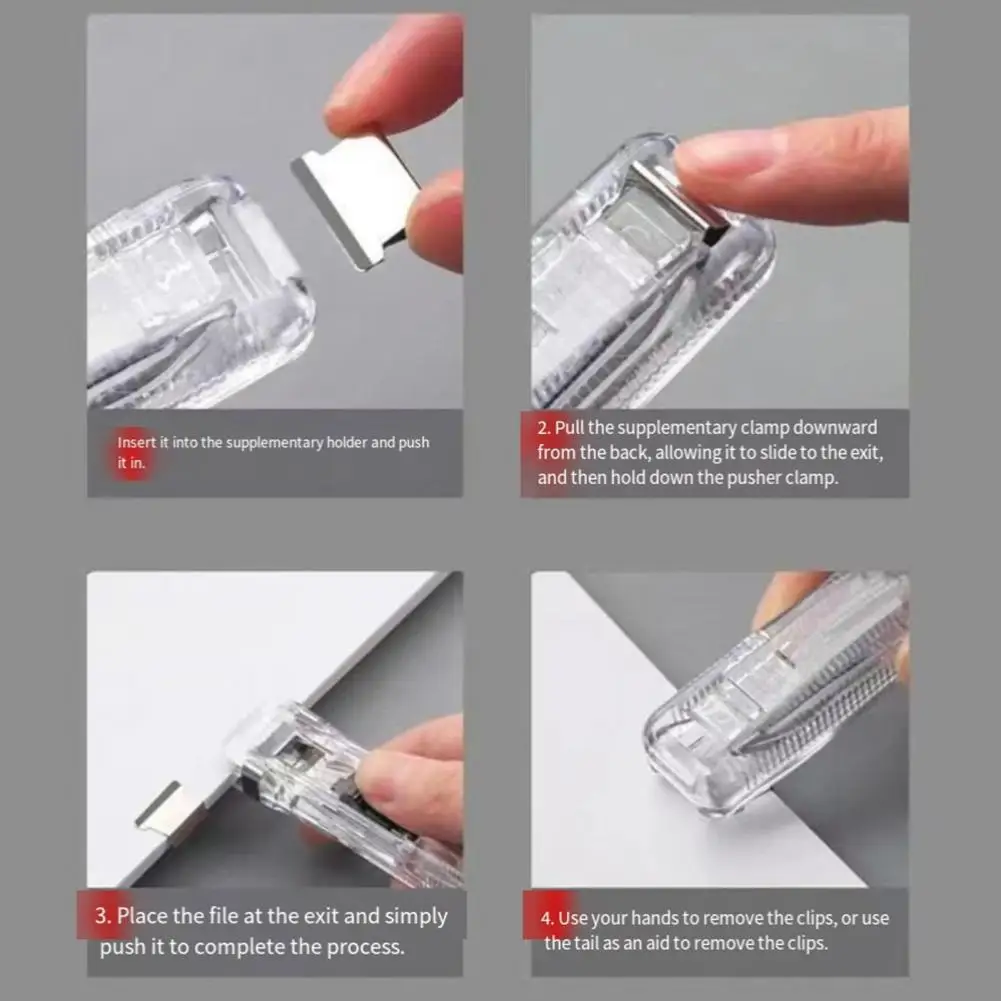 Insert it into the supplementary holder and push it in.

2. Pull the supplementary clamp downward from the back, allowing it to slide to the exit, and then hold down the pusher clamp.

3. Place the file at the exit and simply push it to complete the process.

4. Use your hands to remove the clips, or use the tail as an aid to remove the clips.