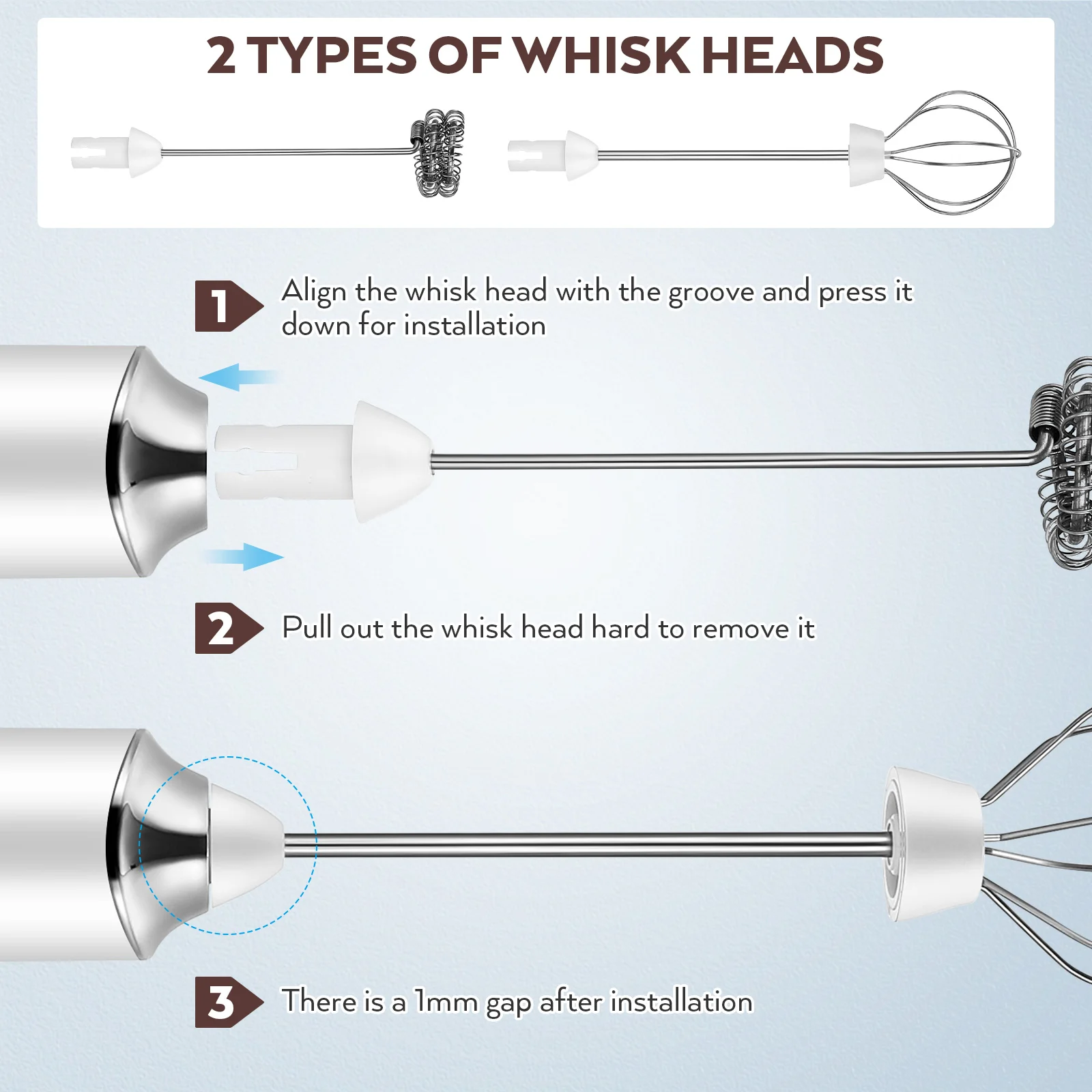 2 TYPES OF WHISK HEADS

1 Align the whisk head with the groove and press it down for installation

2 Pull out the whisk head hard to remove it

3 There is a 1mm gap after installation