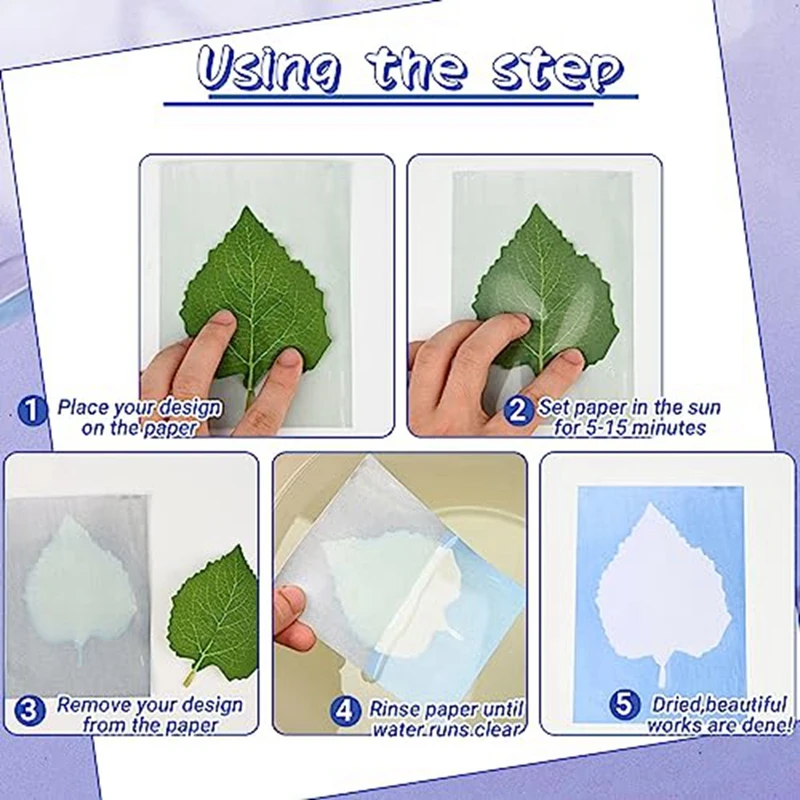 Using the step

1 Place your design on the paper

2 Set paper in the sun for 5-15 minutes

3 Remove your design from the paper

4 Rinse paper until water runs clear

5 Dried,beautiful works are dene!