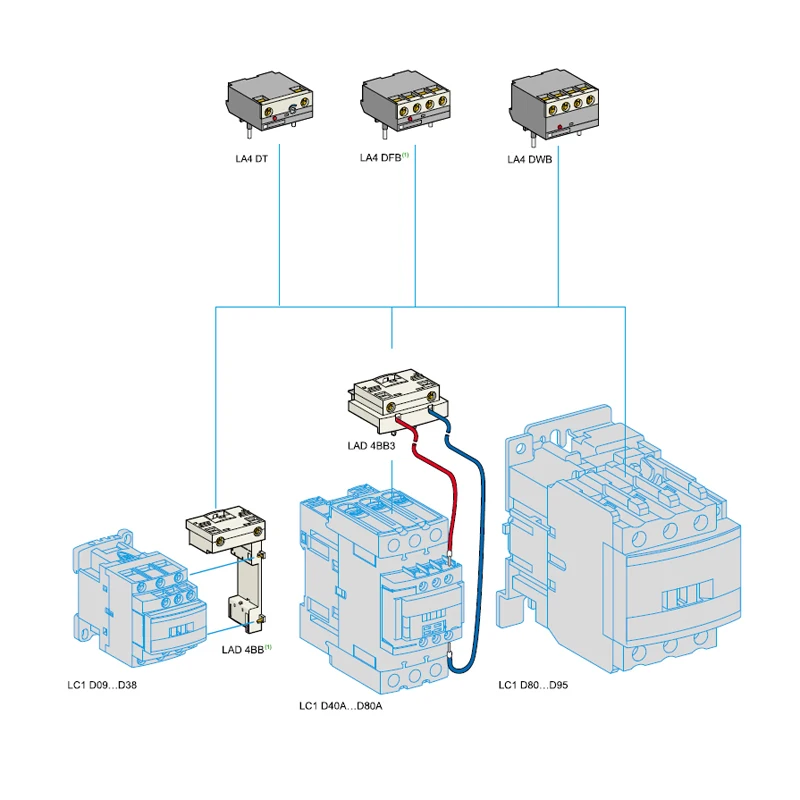 LA4 DT

LA4 DFB$^{(1)}$

LA4 DWB

LAD 4BB3

LAD 4BB$^{(1)}$

LC1 D09…D38

LC1 D40A…D80A

LC1 D80…D95