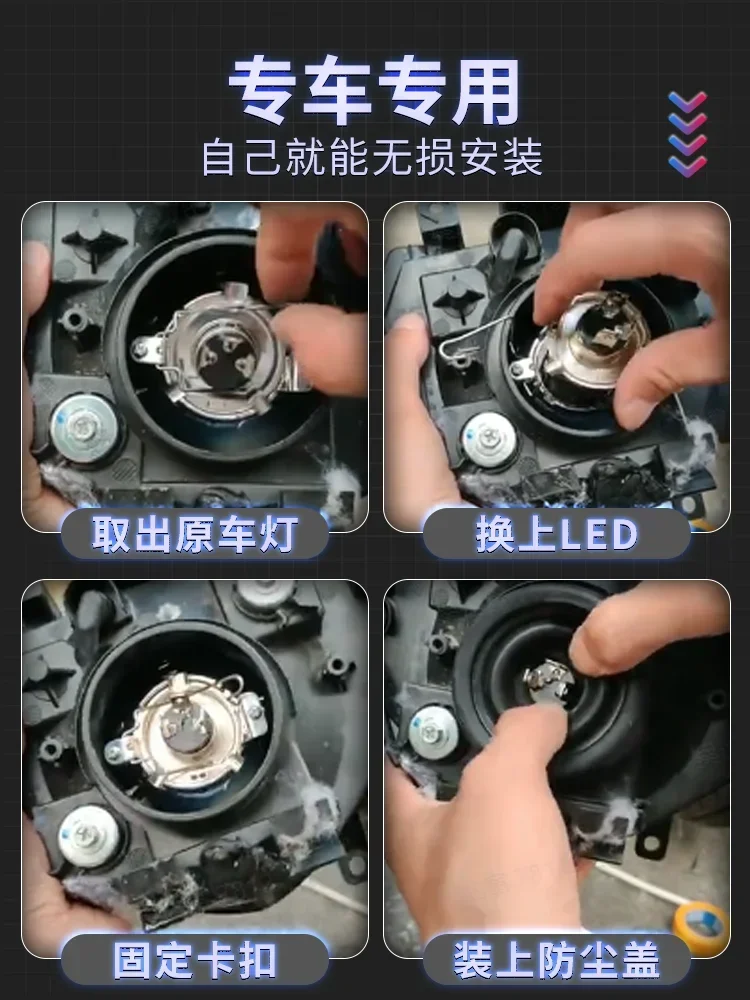 专车专用
自己就能无损安装

取出原车灯

换上LED

固定卡扣

装上防尘盖