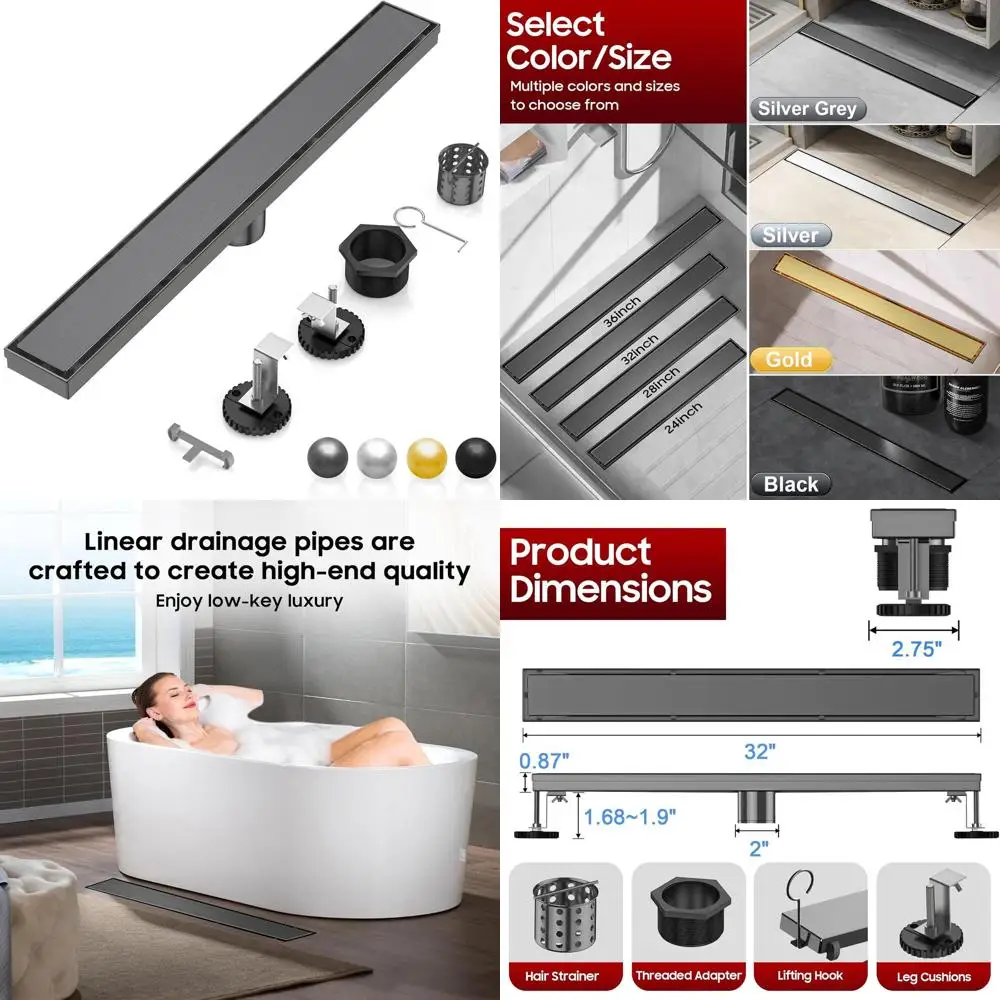 Select Color/Size
Multiple colors and sizes to choose from

36inch
32inch
28inch
24inch

Silver Grey
Silver
Gold
Black

Linear drainage pipes are crafted to create high-end quality
Enjoy low-key luxury

Product Dimensions

2.75"
32"
0.87"
1.68~1.9"
2"

Hair Strainer
Threaded Adapter
Lifting Hook
Leg Cushions