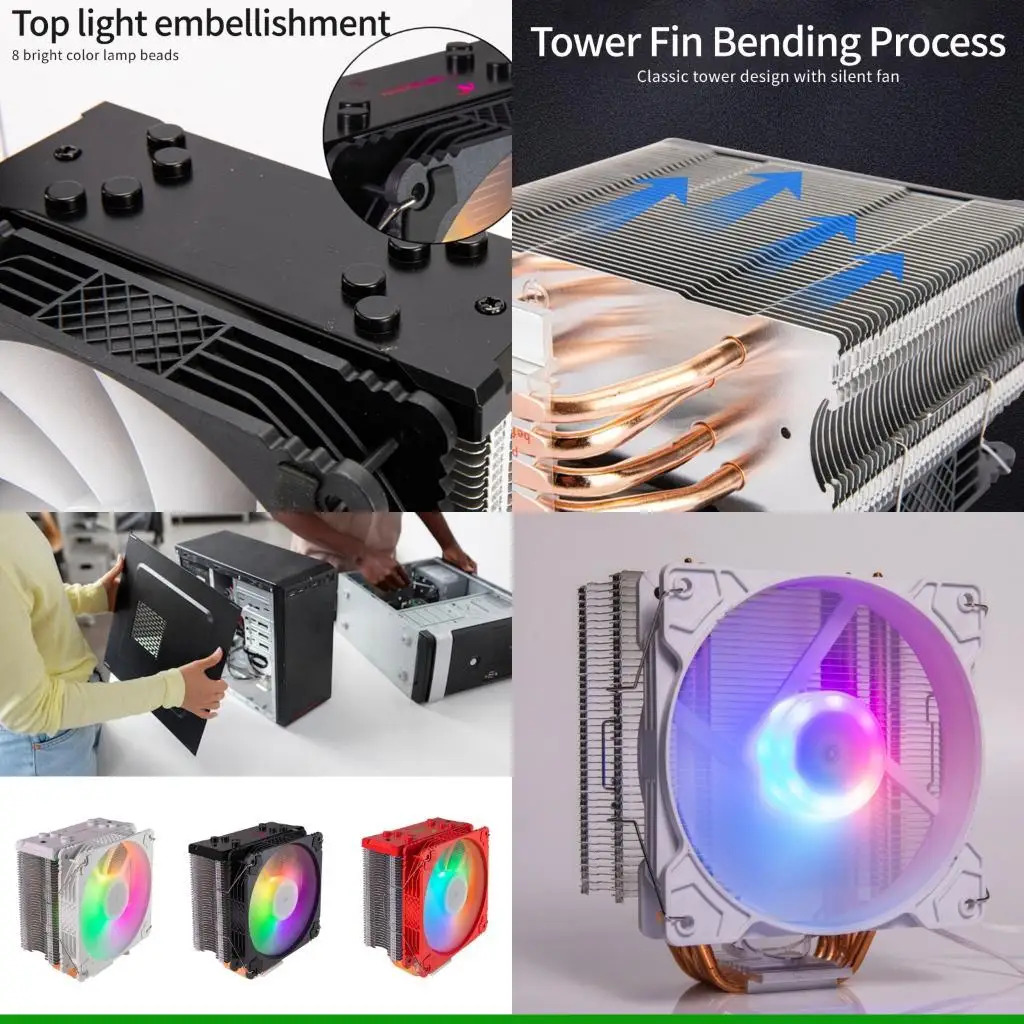 Top light embellishment
8 bright color lamp beads

Tower Fin Bending Process
Classic tower design with silent fan