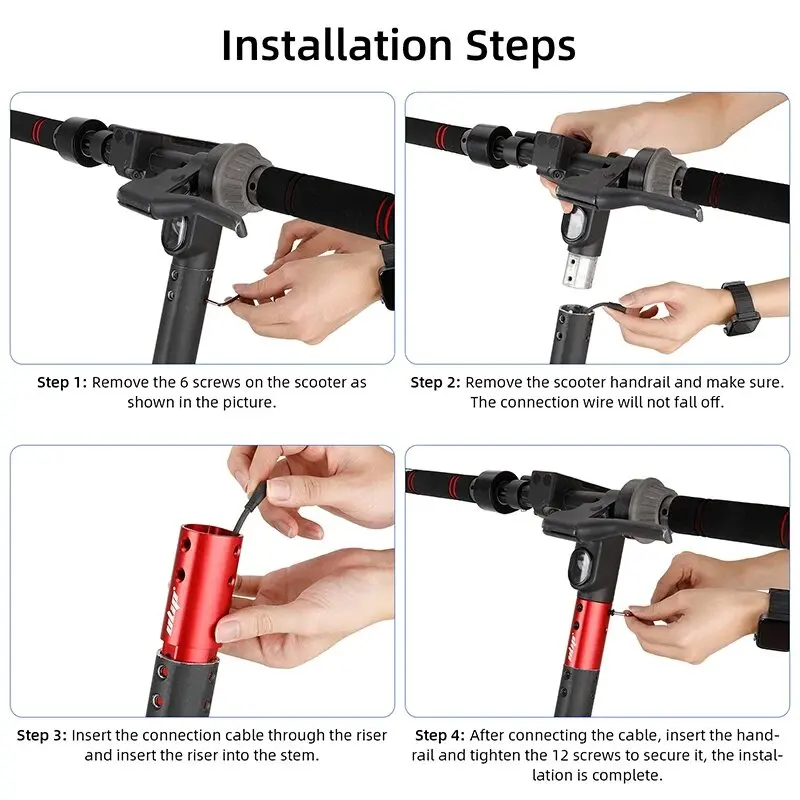 Installation Steps

Step 1: Remove the 6 screws on the scooter as shown in the picture.

Step 2: Remove the scooter handrail and make sure. The connection wire will not fall off.

ulip

Step 3: Insert the connection cable through the riser and insert the riser into the stem.

ulip

Step 4: After connecting the cable, insert the handrail and tighten the 12 screws to secure it, the installation is complete.