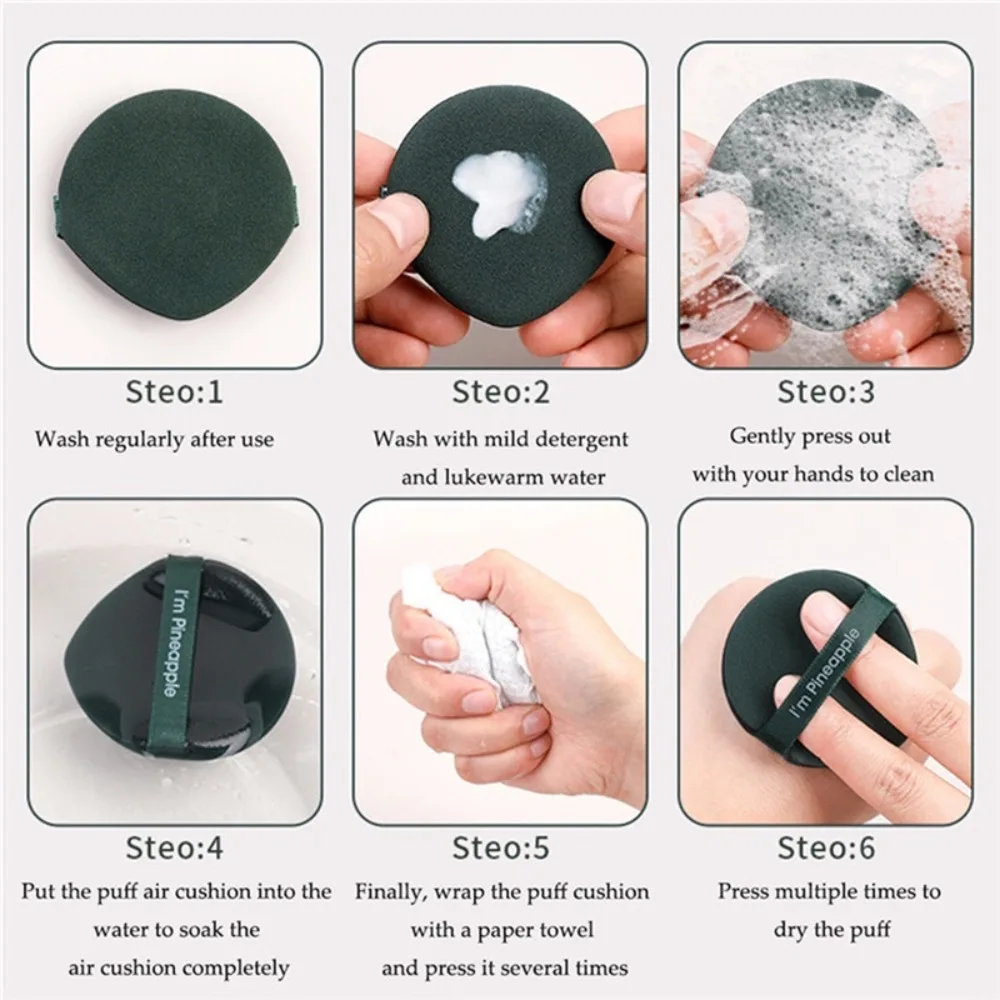 Steo:1
Wash regularly after use

Steo:2
Wash with mild detergent and lukewarm water

Steo:3
Gently press out with your hands to clean

I'm Pineapple

Steo:4
Put the puff air cushion into the water to soak the air cushion completely

Steo:5
Finally, wrap the puff cushion with a paper towel and press it several times

I'm Pineapple

Steo:6
Press multiple times to dry the puff