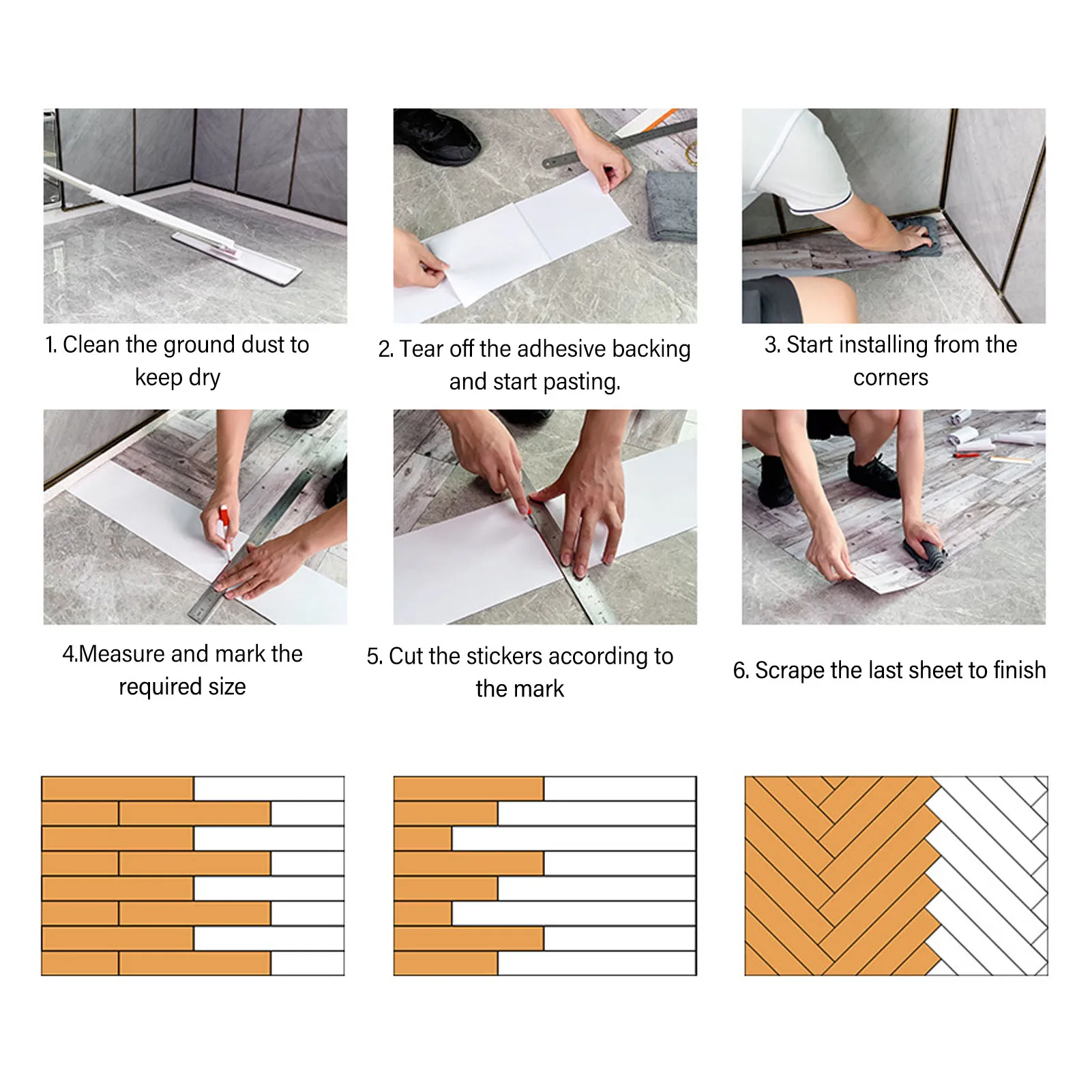 1. Clean the ground dust to keep dry

2. Tear off the adhesive backing and start pasting.

3. Start installing from the corners

4.Measure and mark the required size

5. Cut the stickers according to the mark

6. Scrape the last sheet to finish