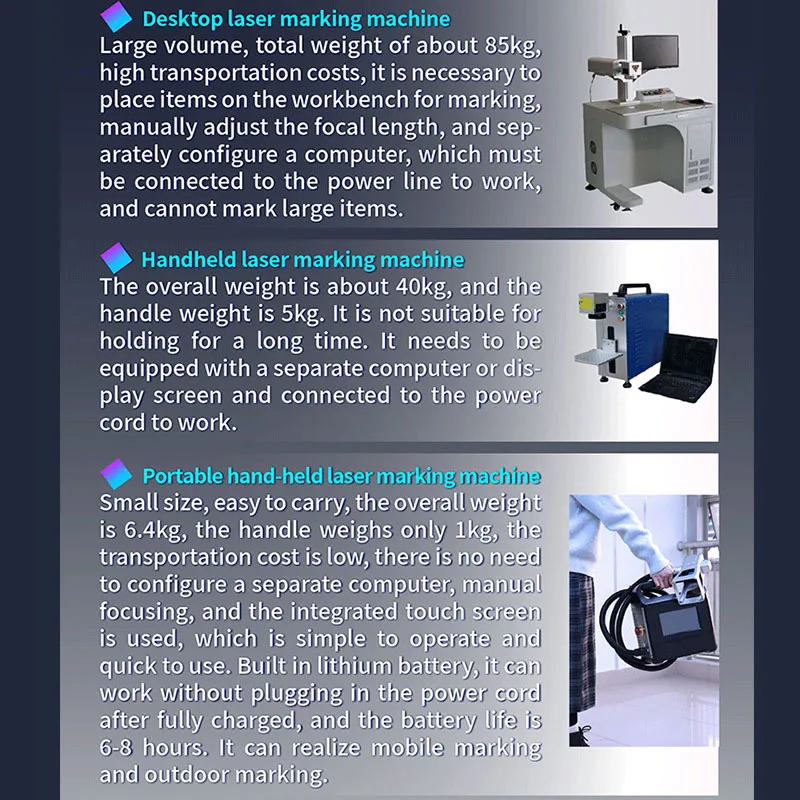 Desktop laser marking machine
Large volume, total weight of about 85kg, high transportation costs, it is necessary to place items on the workbench for marking, manually adjust the focal length, and separately configure a computer, which must be connected to the power line to work, and cannot mark large items.

Handheld laser marking machine
The overall weight is about 40kg, and the handle weight is 5kg. It is not suitable for holding for a long time. It needs to be equipped with a separate computer or display screen and connected to the power cord to work.

Portable hand-held laser marking machine
Small size, easy to carry, the overall weight is 6.4kg, the handle weighs only 1kg, the transportation cost is low, there is no need to configure a separate computer, manual focusing, and the integrated touch screen is used, which is simple to operate and quick to use. Built in lithium battery, it can work without plugging in the power cord after fully charged, and the battery life is 6-8 hours. It can realize mobile marking and outdoor marking.