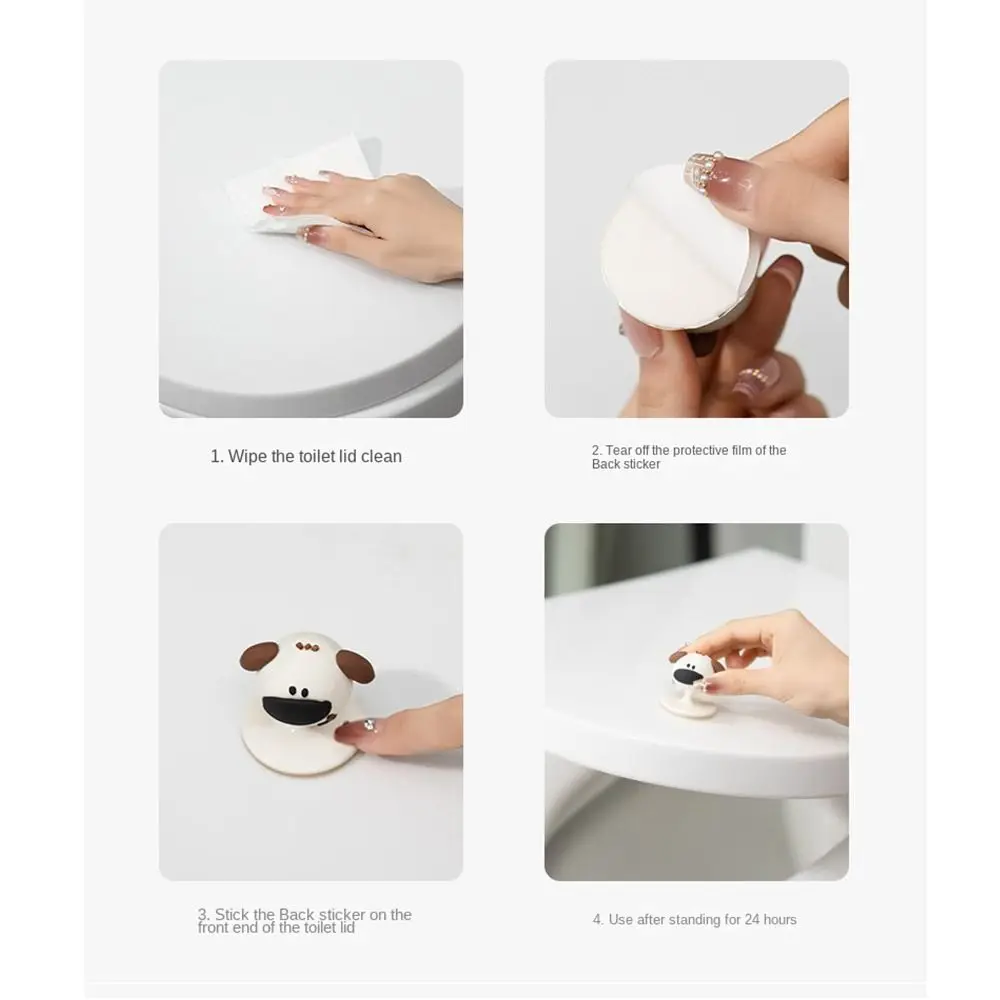 1. Wipe the toilet lid clean

2. Tear off the protective film of the Back sticker

3. Stick the Back sticker on the front end of the toilet lid

4. Use after standing for 24 hours