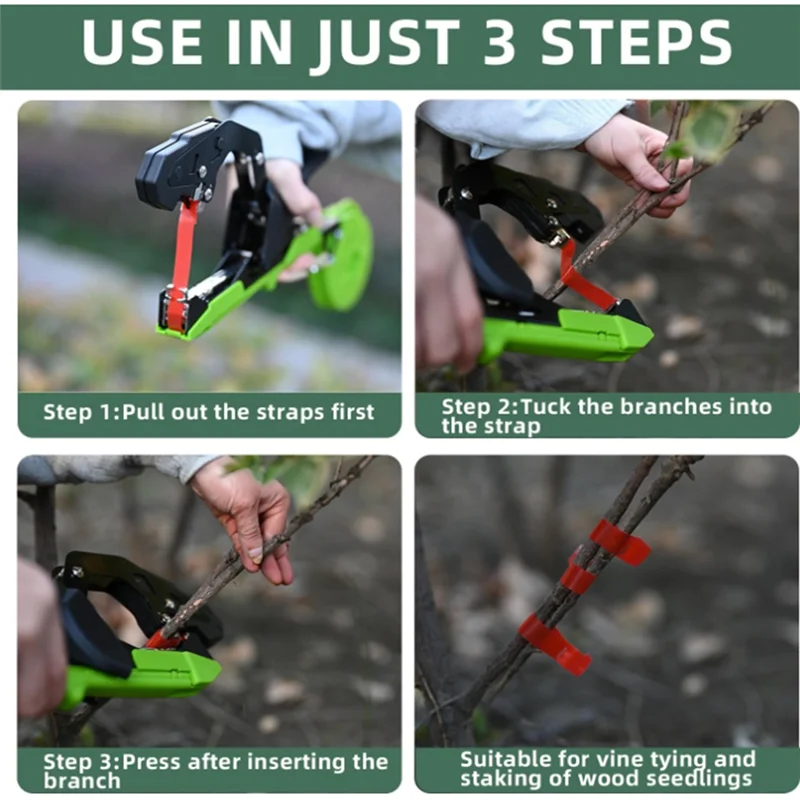 USE IN JUST 3 STEPS

Step 1:Pull out the straps first

Step 2:Tuck the branches into the strap

Step 3:Press after inserting the branch

Suitable for vine tying and staking of wood seedlings