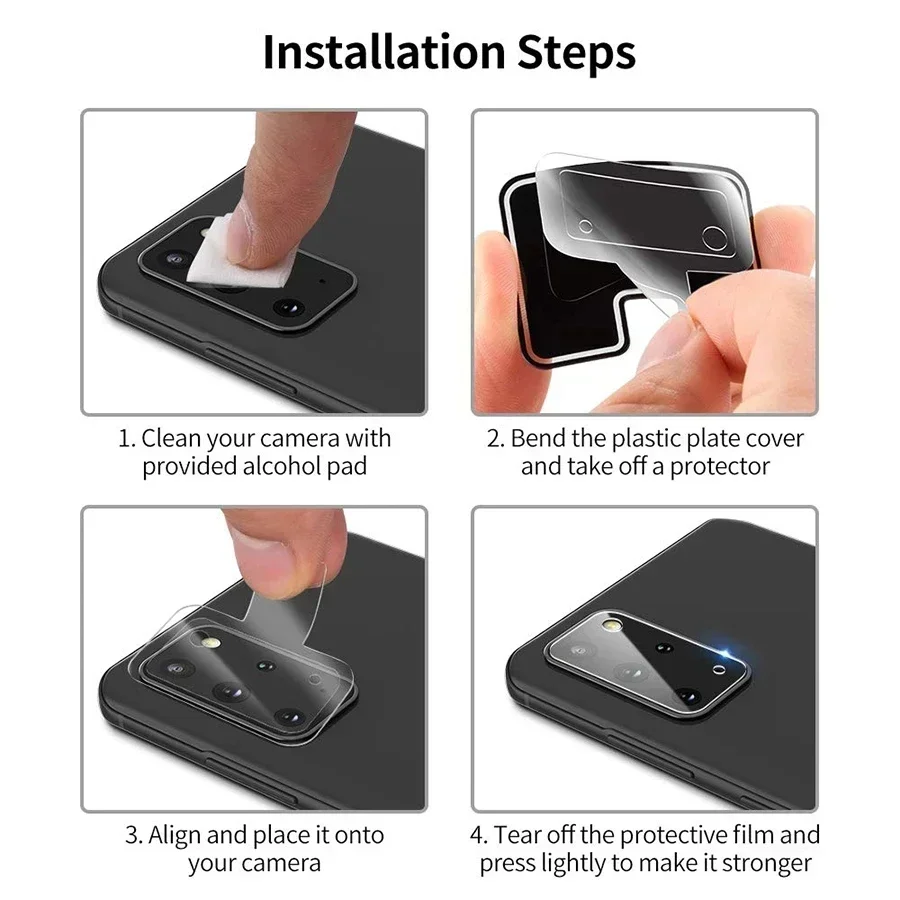 Installation Steps

1. Clean your camera with provided alcohol pad

2. Bend the plastic plate cover and take off a protector

3. Align and place it onto your camera

4. Tear off the protective film and press lightly to make it stronger