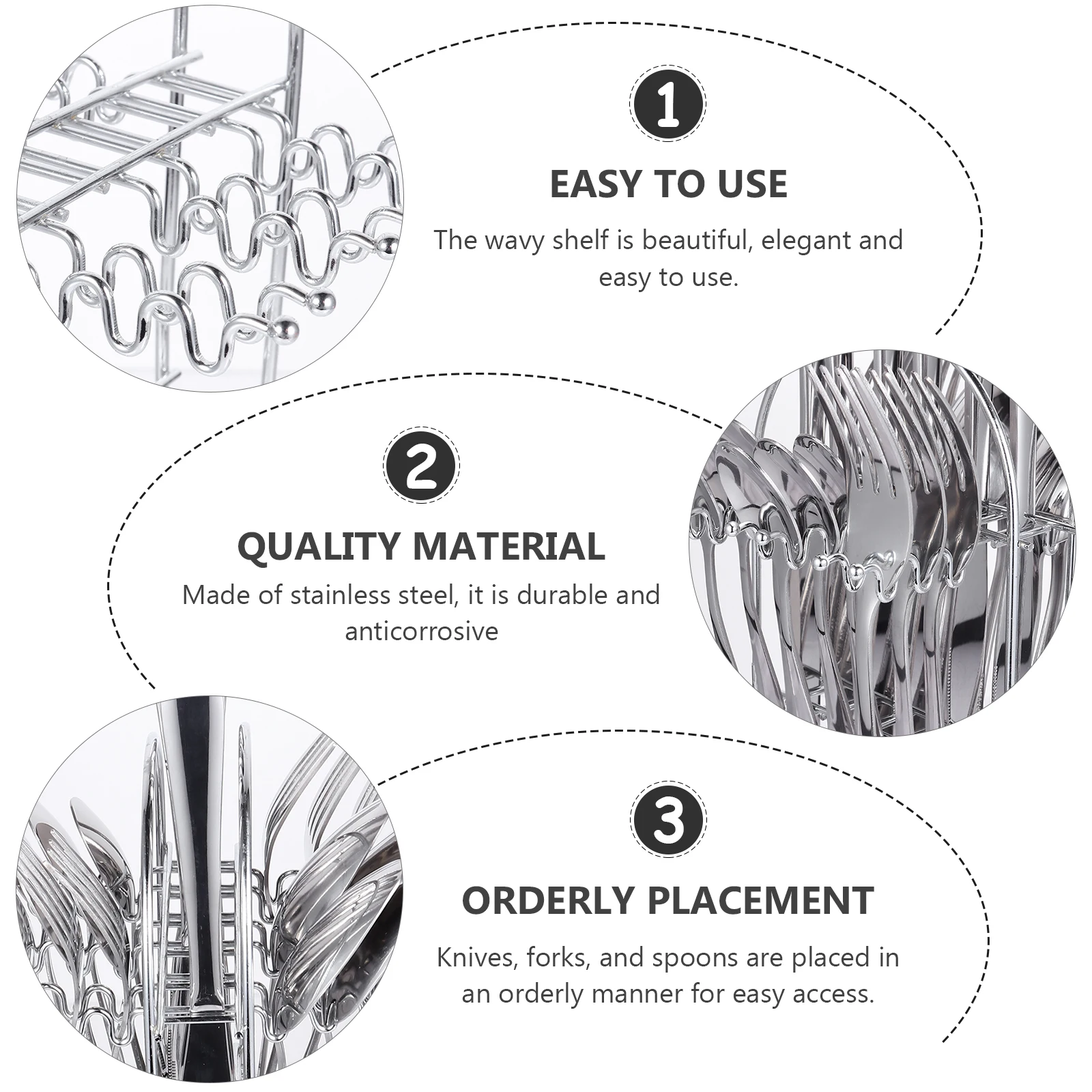 1

EASY TO USE

The wavy shelf is beautiful, elegant and easy to use.

2

QUALITY MATERIAL

Made of stainless steel, it is durable and anticorrosive

3

ORDERLY PLACEMENT

Knives, forks, and spoons are placed in an orderly manner for easy access.