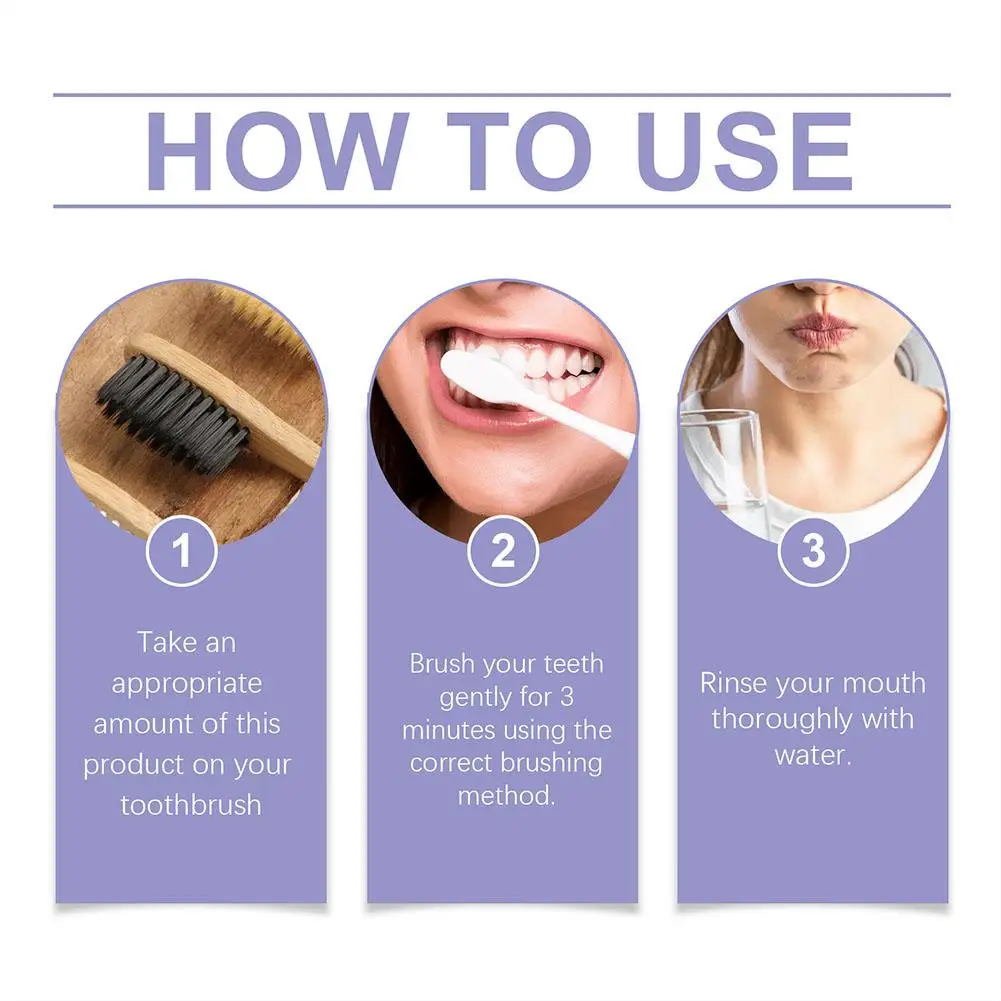 HOW TO USE

1

Take an appropriate amount of this product on your toothbrush

2

Brush your teeth gently for 3 minutes using the correct brushing method.

3

Rinse your mouth thoroughly with water.