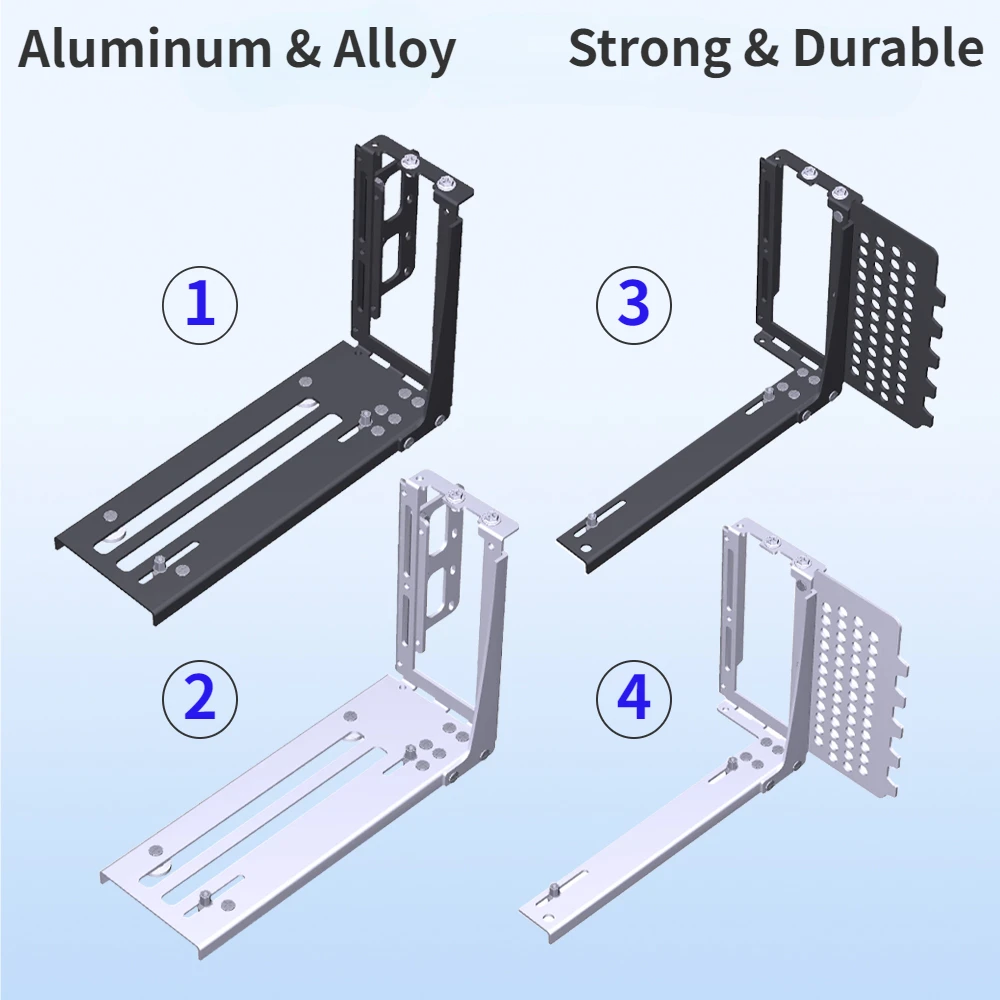 Aluminum & Alloy Strong & Durable

1

3

2

4