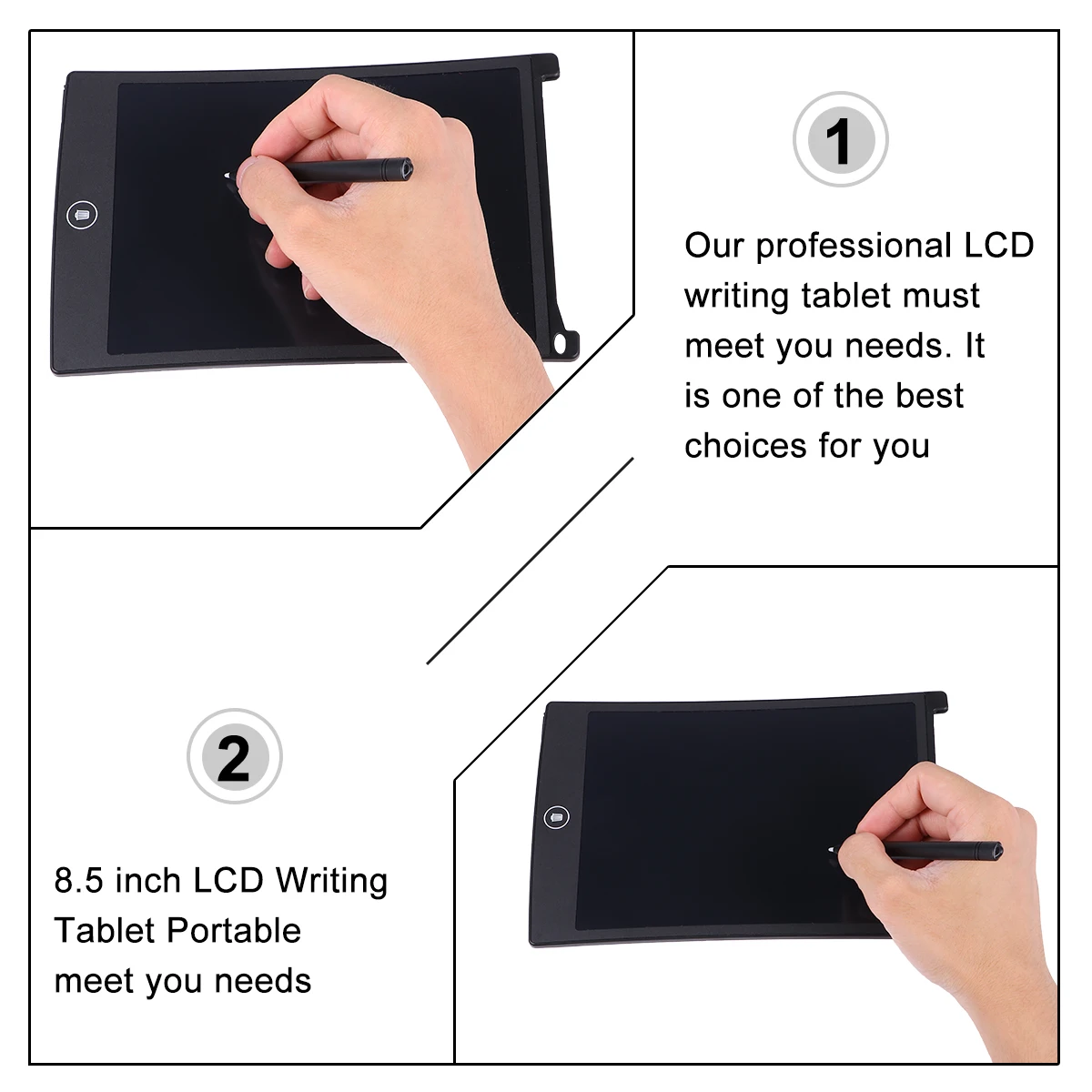 1

Our professional LCD writing tablet must meet you needs. It is one of the best choices for you

2

8.5 inch LCD Writing Tablet Portable meet you needs