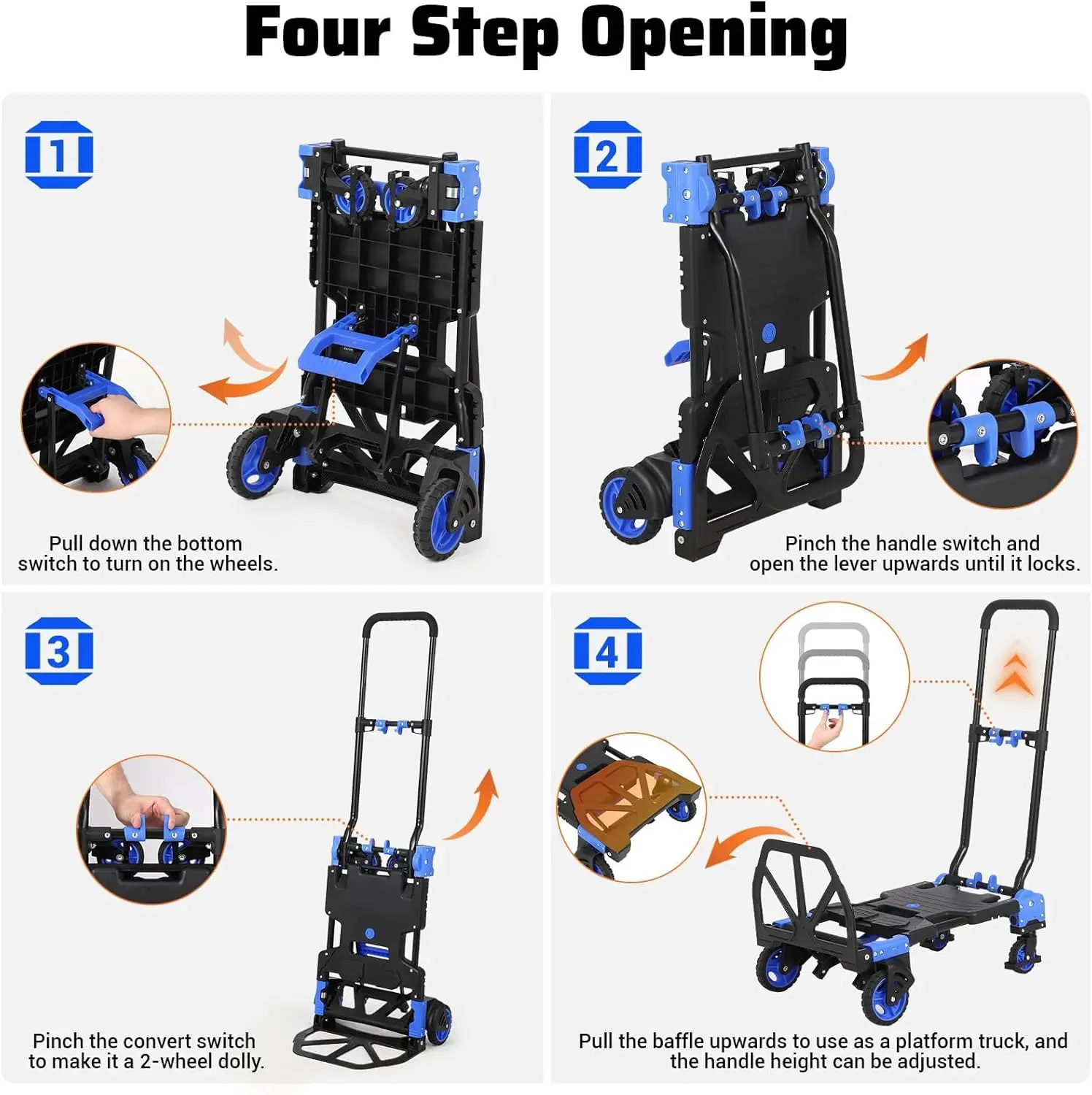 Four Step Opening

1

Pull down the bottom switch to turn on the wheels.

2

Pinch the handle switch and open the lever upwards until it locks.

3

Pinch the convert switch to make it a 2-wheel dolly.

4

Pull the baffle upwards to use as a platform truck, and the handle height can be adjusted.