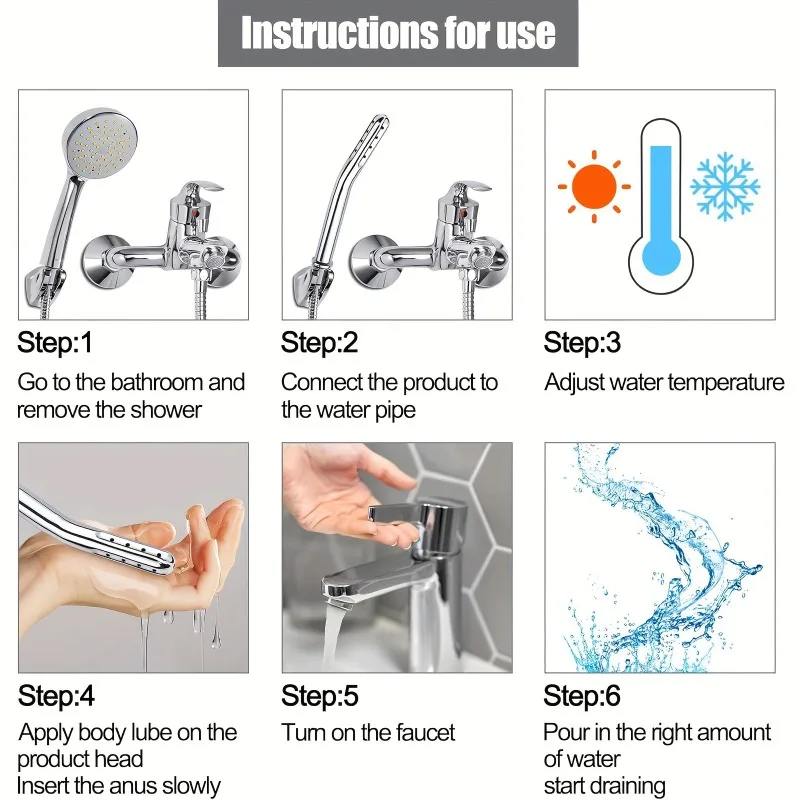 Instructions for use

Step:1
Go to the bathroom and remove the shower

Step:2
Connect the product to the water pipe

Step:3
Adjust water temperature

Step:4
Apply body lube on the product head
Insert the anus slowly

Step:5
Turn on the faucet

Step:6
Pour in the right amount of water
start draining