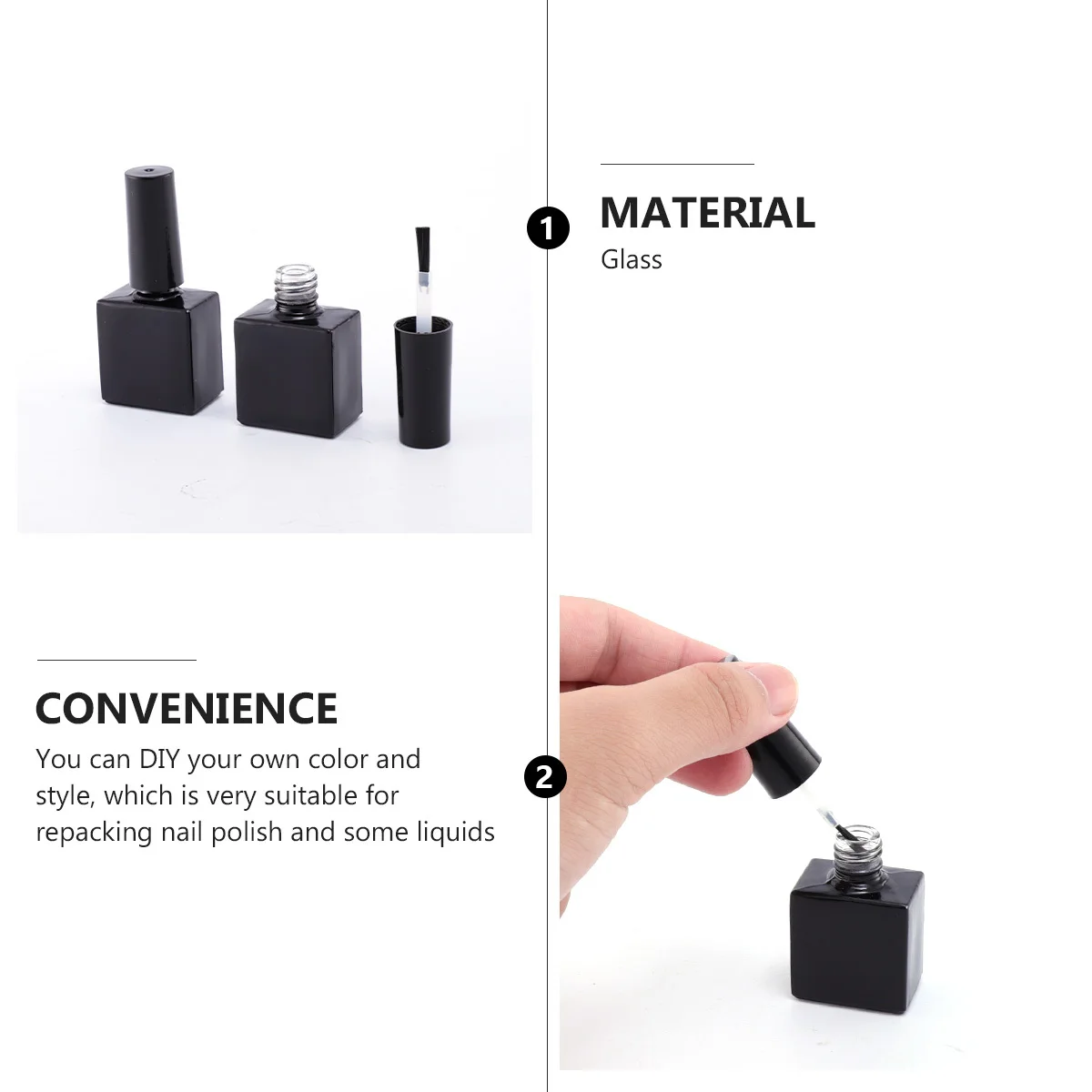 1

MATERIAL

Glass

CONVENIENCE

You can DIY your own color and style, which is very suitable for repacking nail polish and some liquids

2