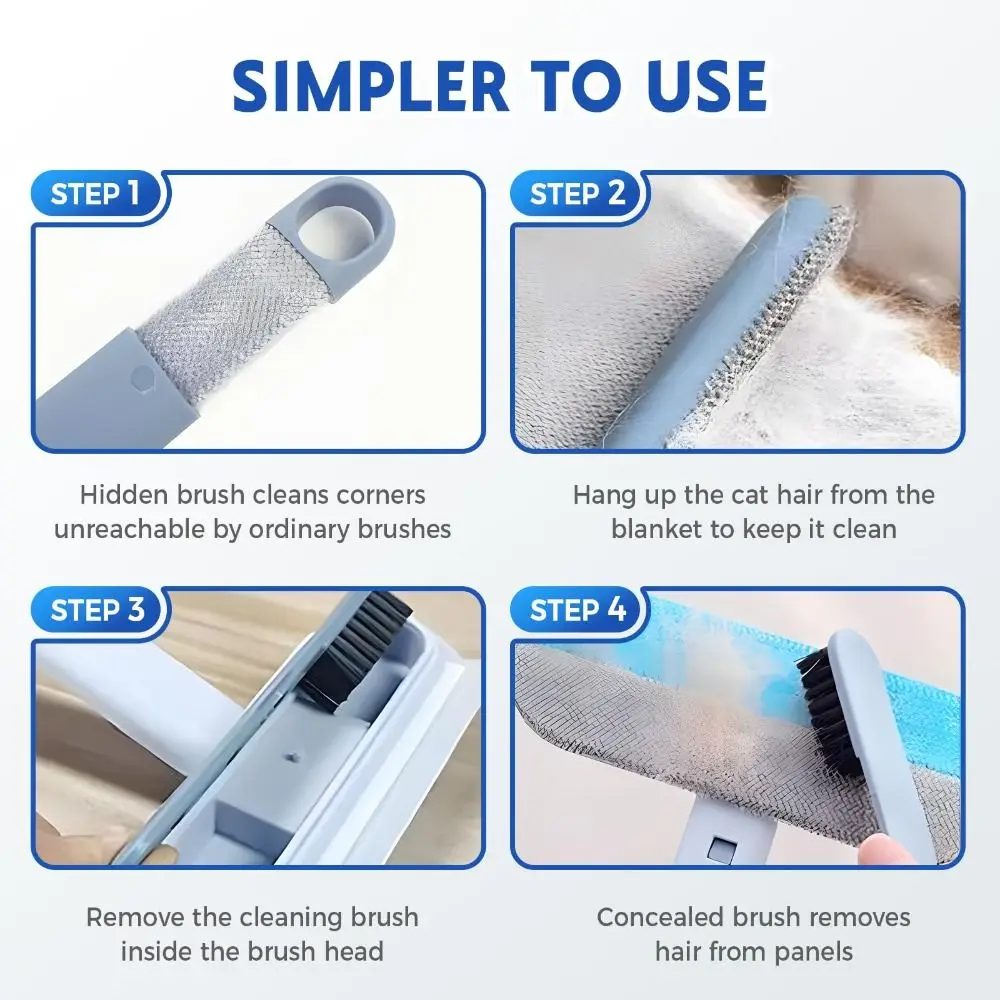 SIMPLER TO USE

STEP 1

Hidden brush cleans corners unreachable by ordinary brushes

STEP 2

Hang up the cat hair from the blanket to keep it clean

STEP 3

Remove the cleaning brush inside the brush head

STEP 4

Concealed brush removes hair from panels