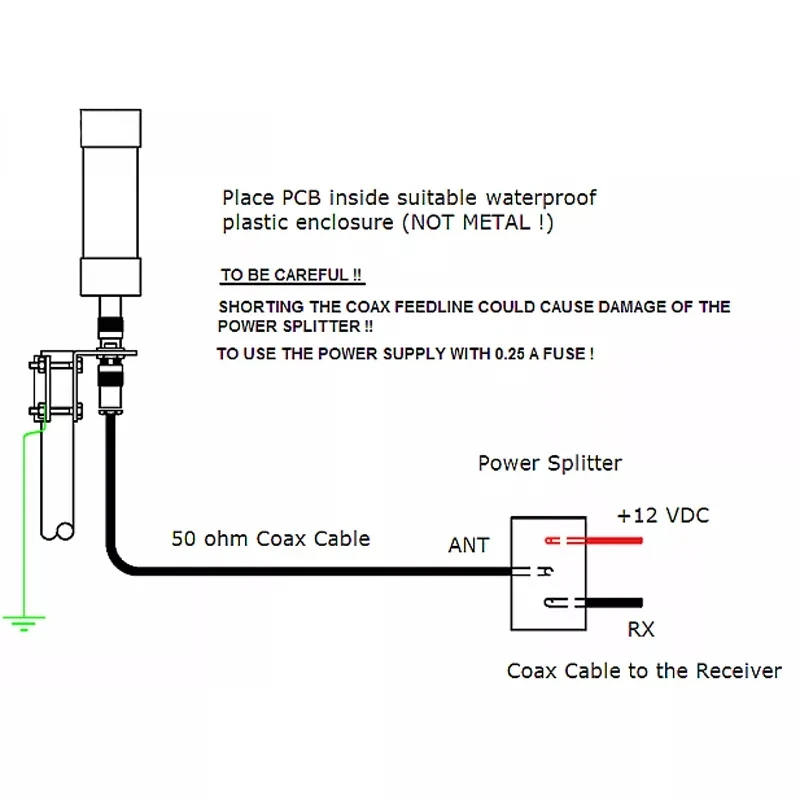 Place PCB inside suitable waterproof plastic enclosure (NOT METAL !)

TO BE CAREFUL !!

SHORTING THE COAX FEEDLINE COULD CAUSE DAMAGE OF THE POWER SPLITTER !!

TO USE THE POWER SUPPLY WITH 0.25 A FUSE !

Power Splitter

+12 VDC

50 ohm Coax Cable

ANT

RX

Coax Cable to the Receiver