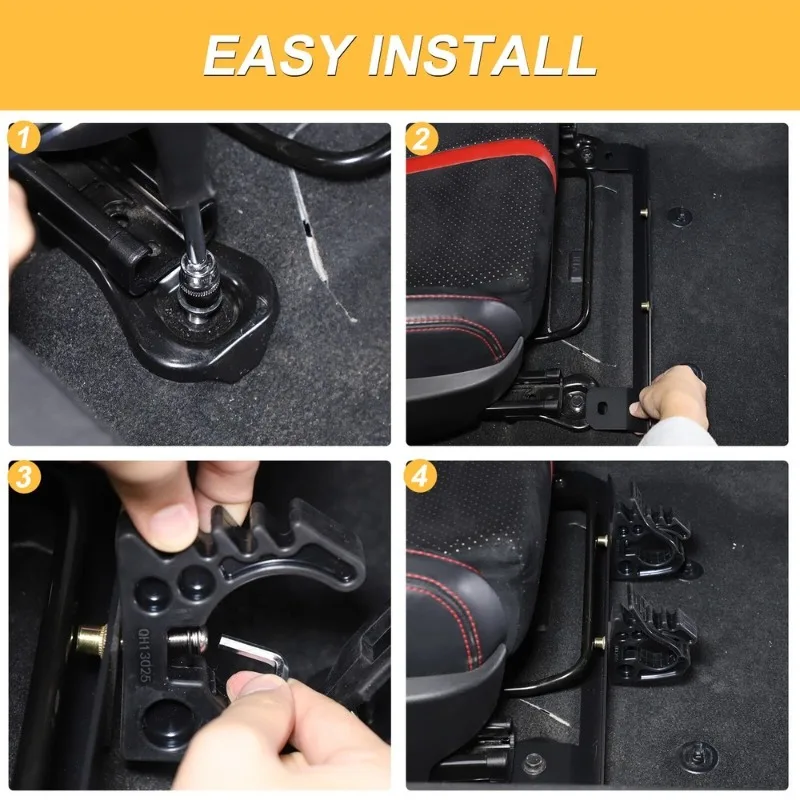 EASY INSTALL

1

2

3

QH13025

4