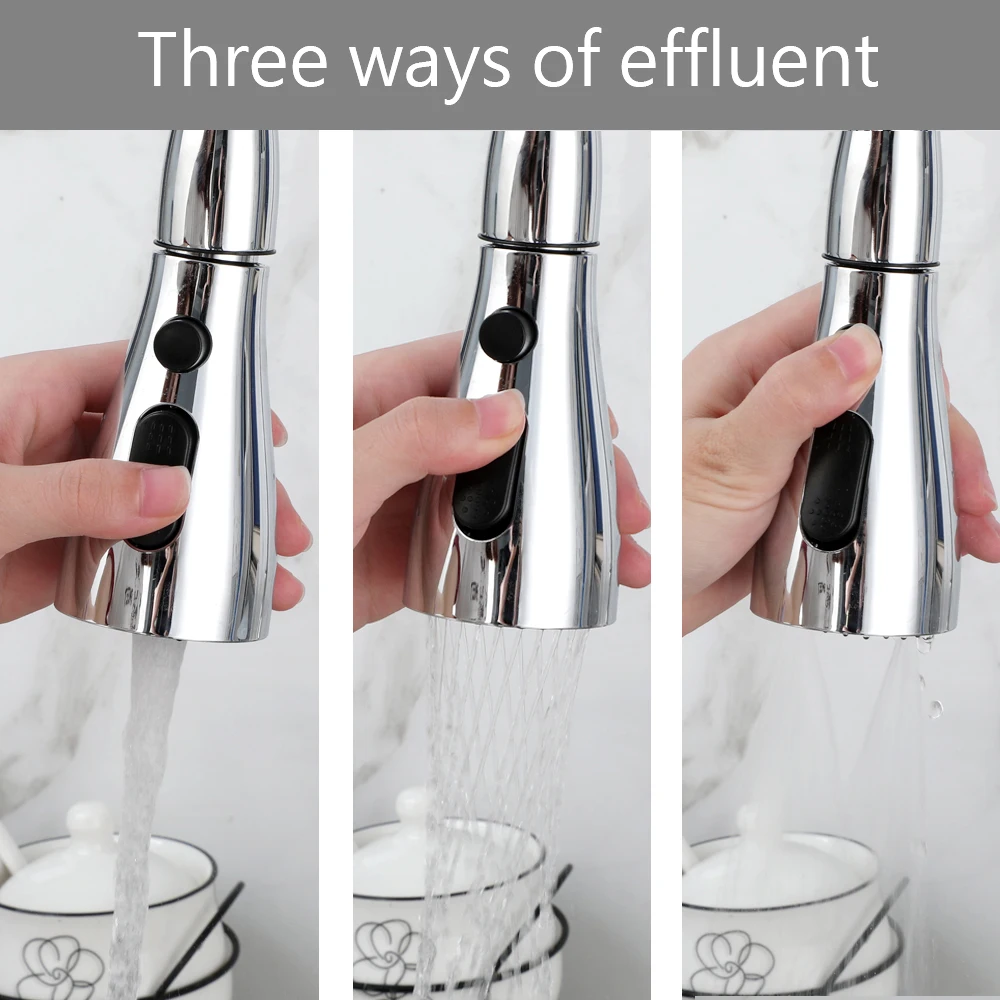 Three ways of effluent