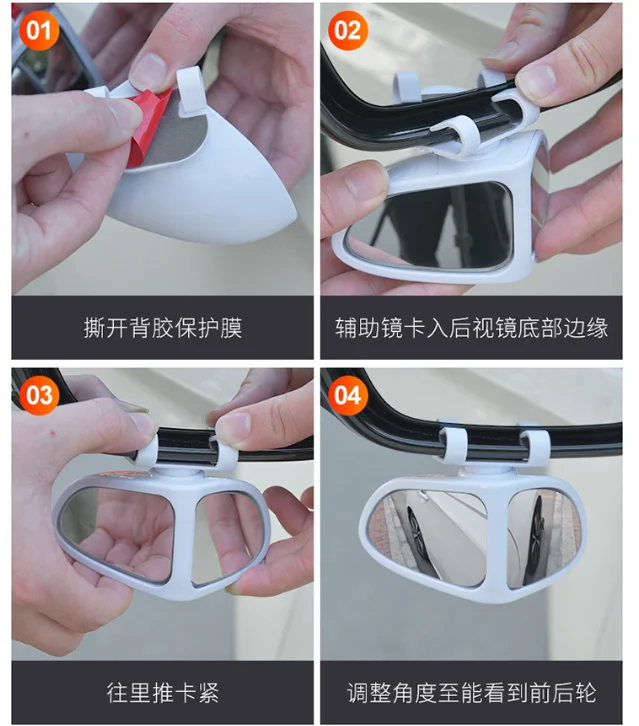 01

撕开背胶保护膜

02

辅助镜卡入后视镜底部边缘

03

往里推卡紧

04

调整角度至能看到前后轮