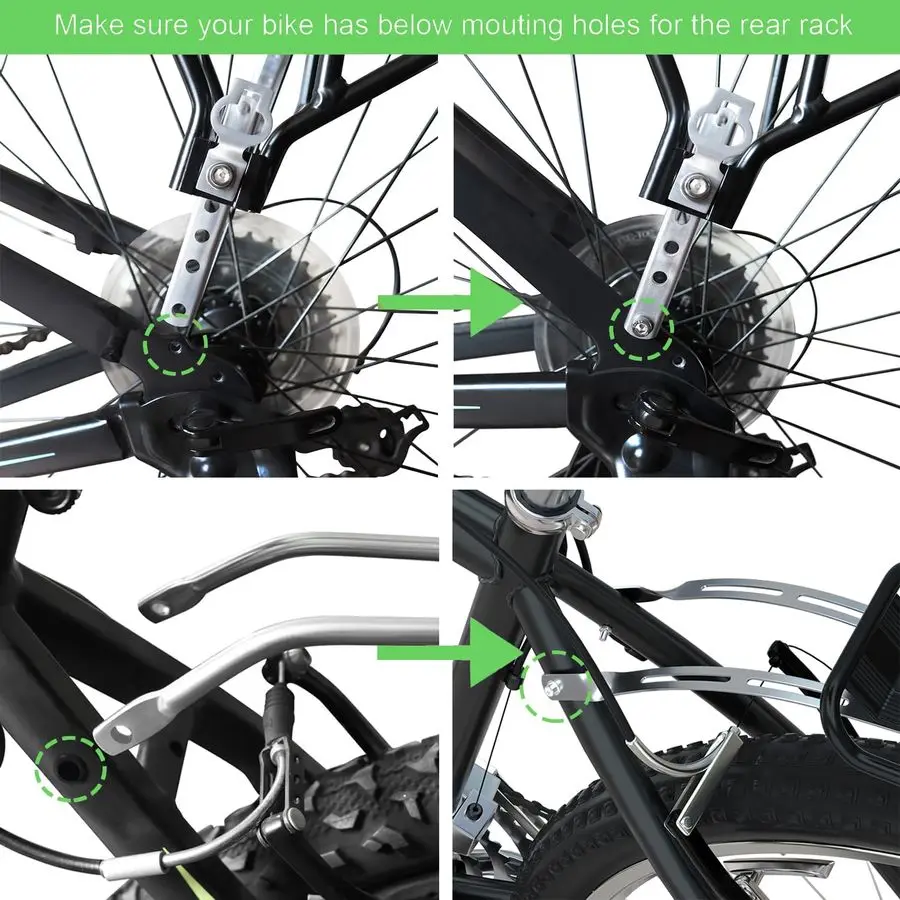 Make sure your bike has below mouting holes for the rear rack