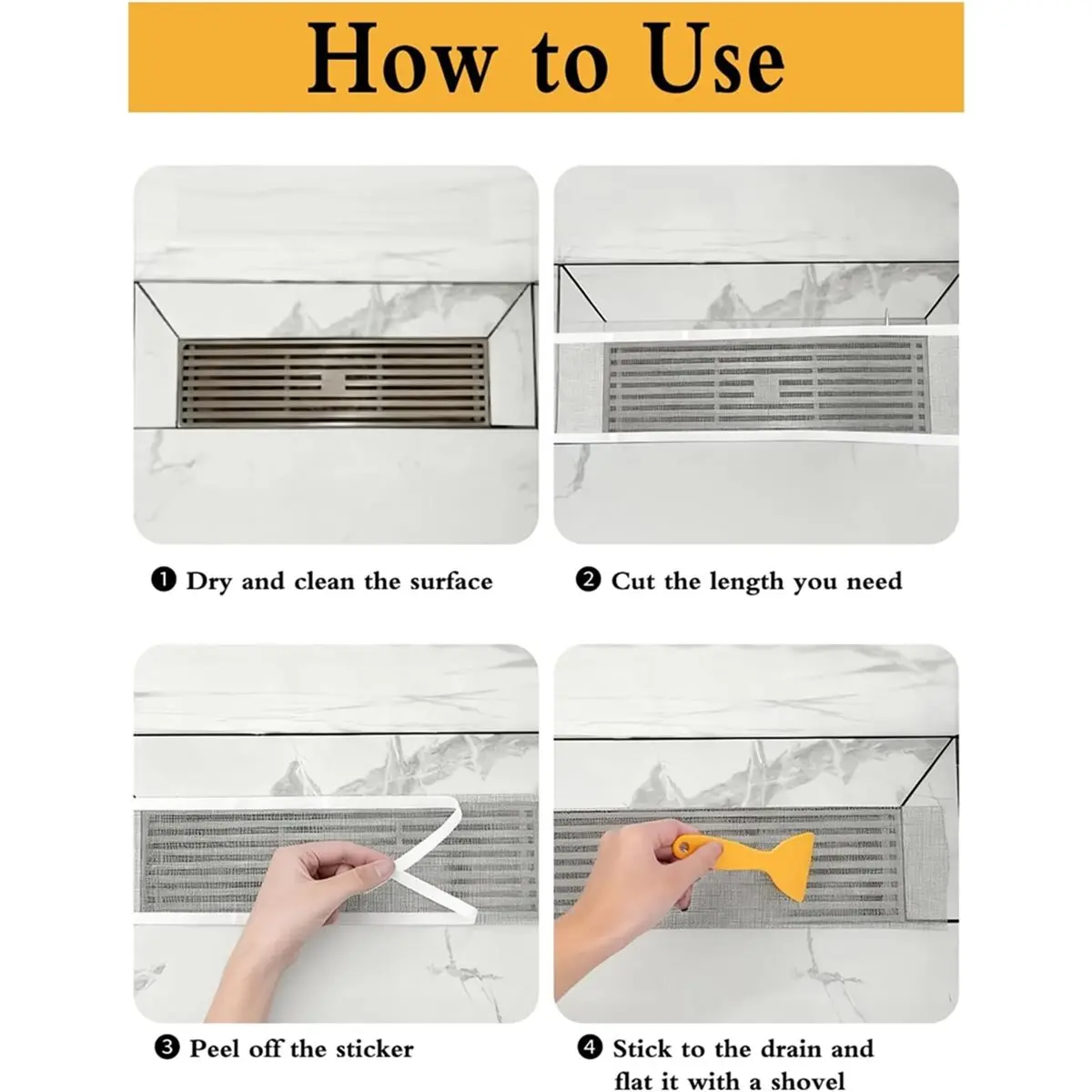 How to Use

❶ Dry and clean the surface

❷ Cut the length you need

❸ Peel off the sticker

❹ Stick to the drain and flat it with a shovel