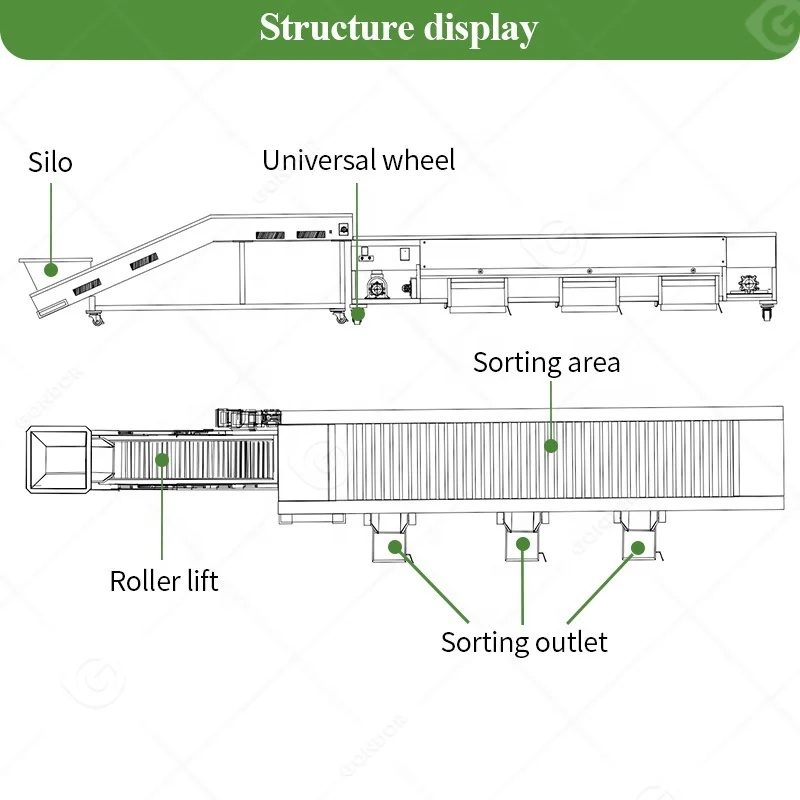 Structure display

Silo

Universal wheel

Sorting area

Roller lift

Sorting outlet