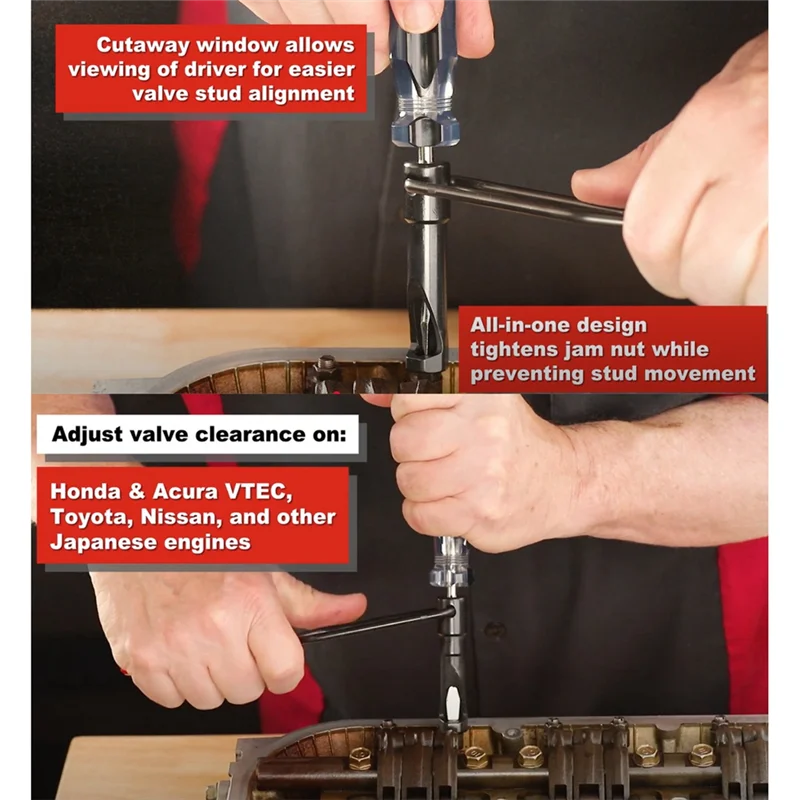 Cutaway window allows viewing of driver for easier valve stud alignment

All-in-one design tightens jam nut while preventing stud movement

Adjust valve clearance on:

Honda & Acura VTEC, Toyota, Nissan, and other Japanese engines