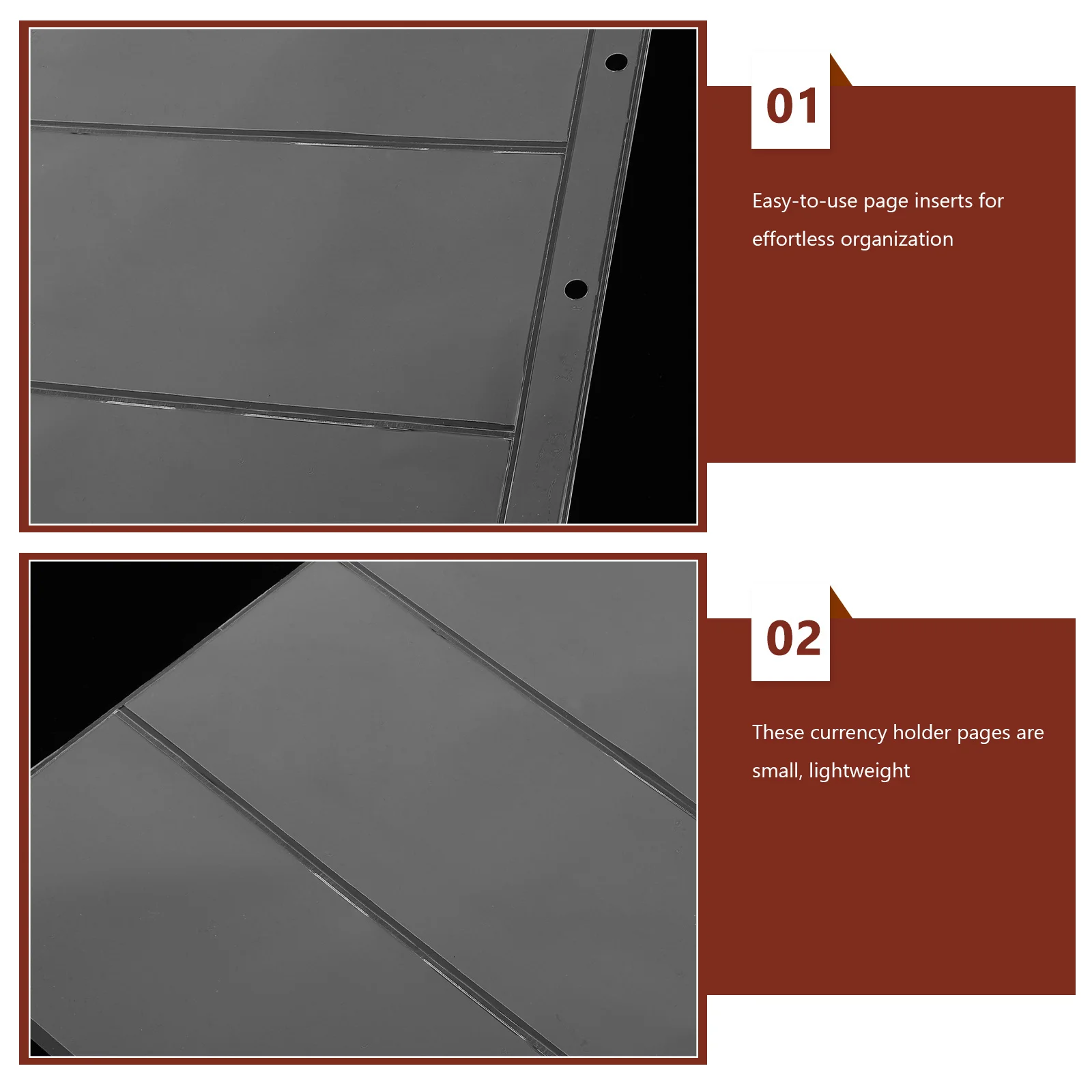 01

Easy-to-use page inserts for effortless organization

02

These currency holder pages are small, lightweight