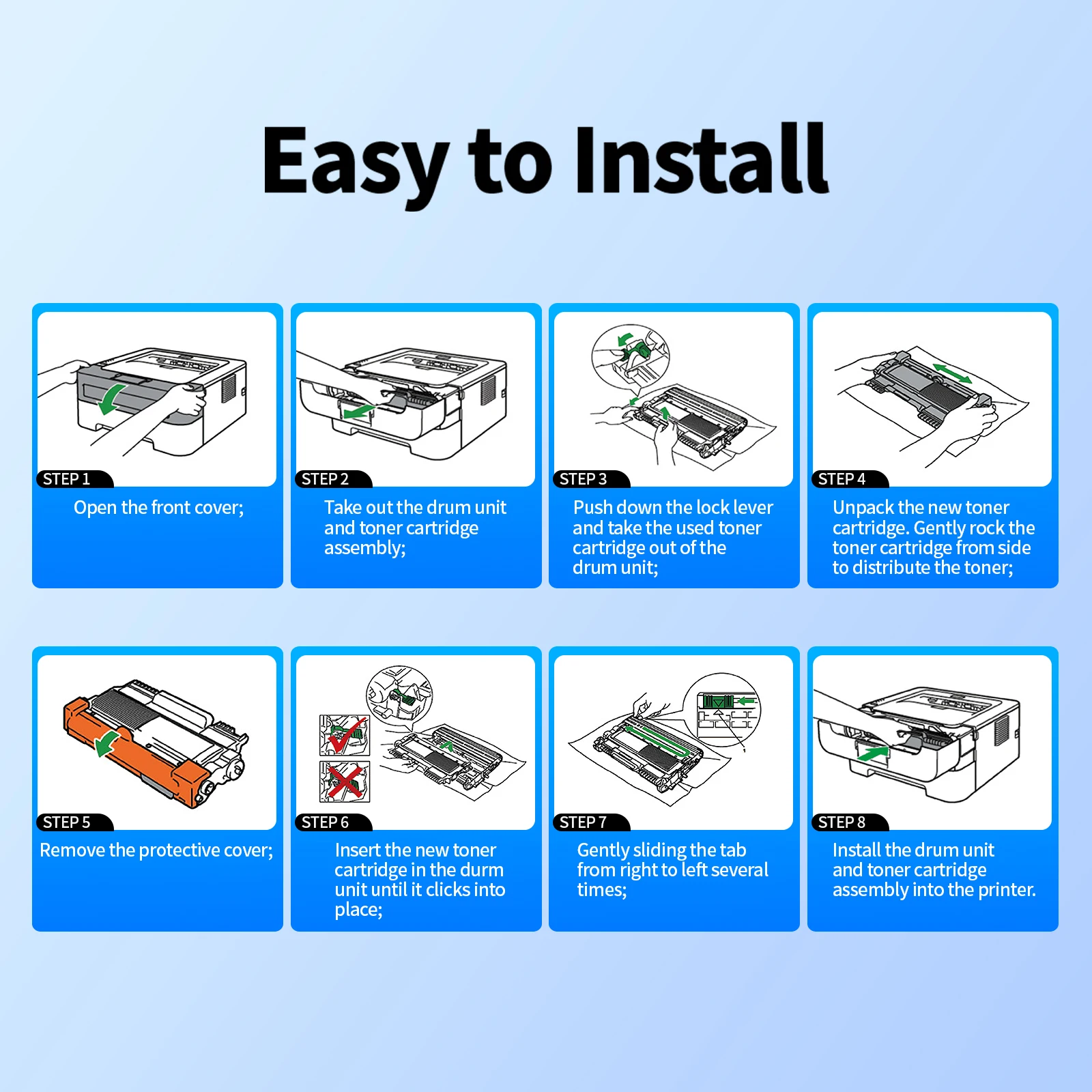 Easy to Install

STEP 1
Open the front cover;

STEP 2
Take out the drum unit and toner cartridge assembly;

STEP 3
Push down the lock lever and take the used toner cartridge out of the drum unit;

STEP 4
Unpack the new toner cartridge. Gently rock the toner cartridge from side to distribute the toner;

STEP 5
Remove the protective cover;

STEP 6
Insert the new toner cartridge in the durm unit until it clicks into place;

STEP 7
Gently sliding the tab from right to left several times;

STEP 8
Install the drum unit and toner cartridge assembly into the printer.