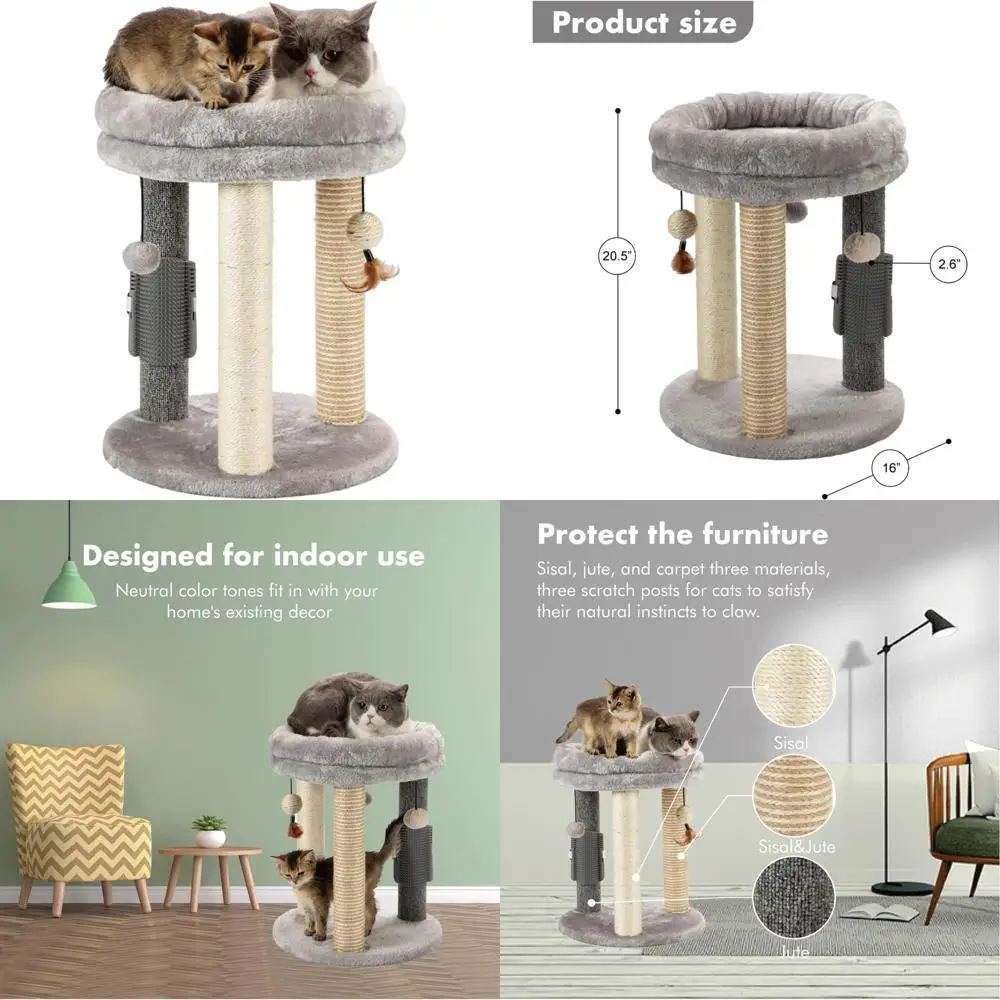 Product size

20.5"

2.6"

16"

Designed for indoor use

Neutral color tones fit in with your home's existing decor

Protect the furniture

Sisal, jute, and carpet three materials, three scratch posts for cats to satisfy their natural instincts to claw.

Sisal

Sisal&Jute

Jute