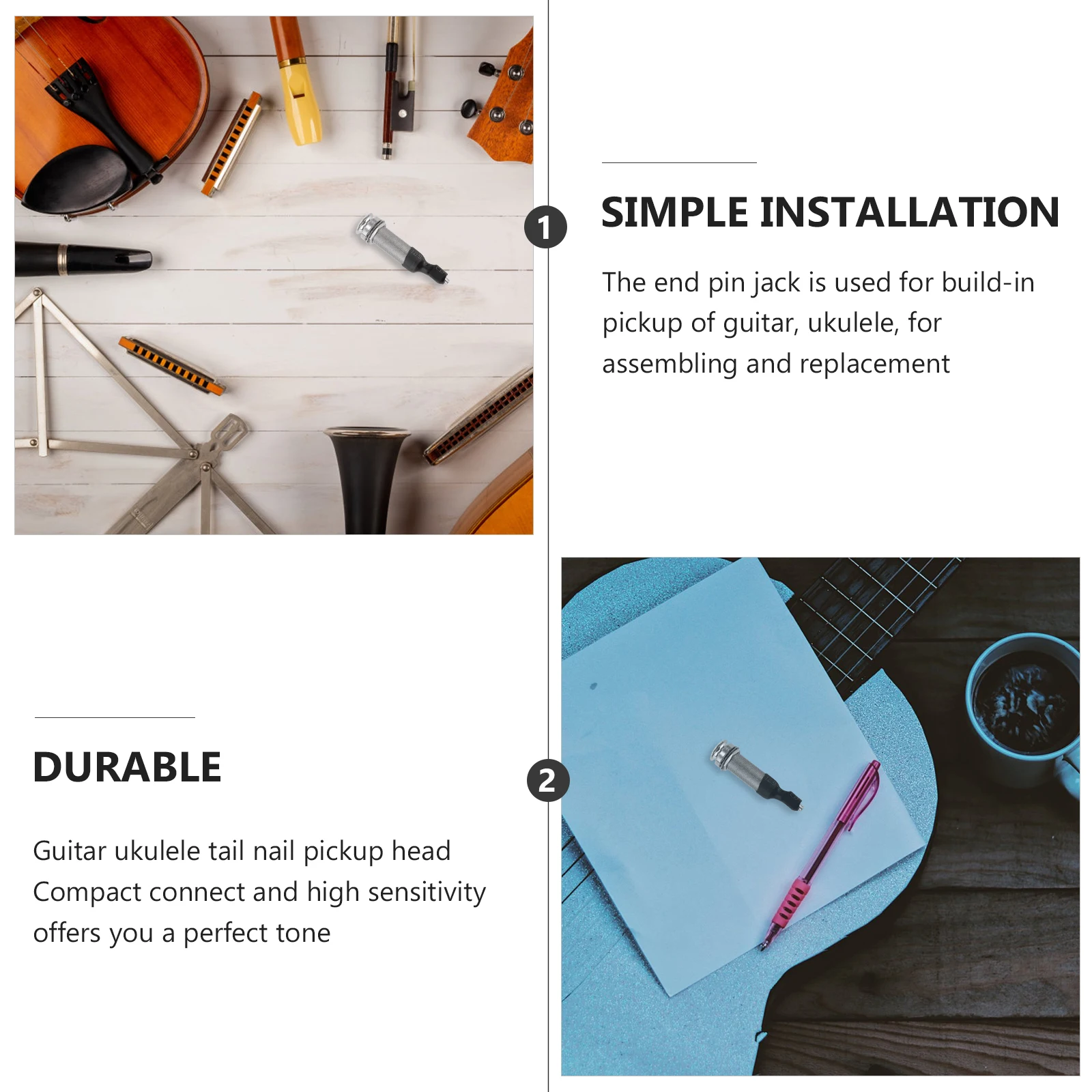 1

SIMPLE INSTALLATION

The end pin jack is used for build-in pickup of guitar, ukulele, for assembling and replacement

2

DURABLE

Guitar ukulele tail nail pickup head
Compact connect and high sensitivity offers you a perfect tone