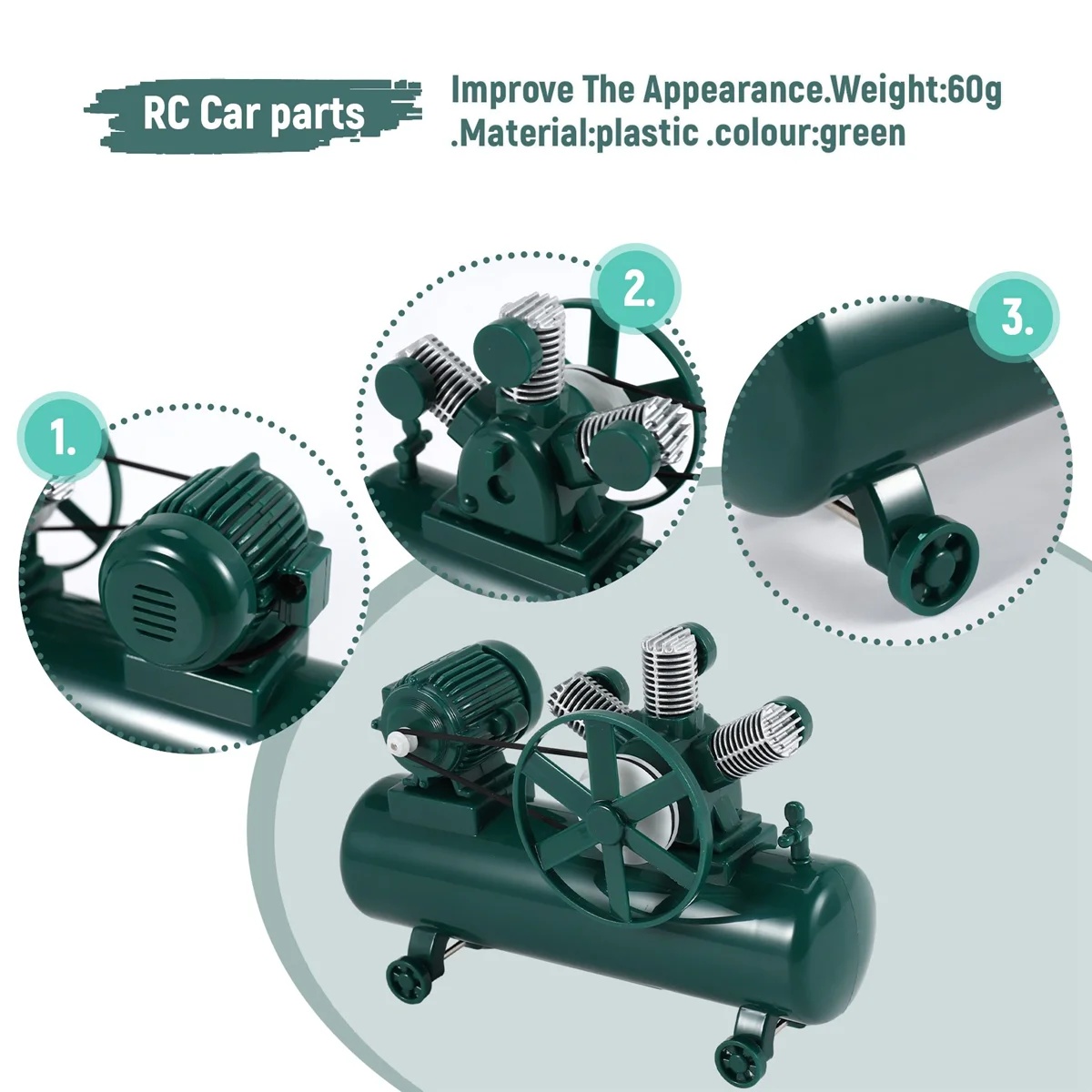 RC Car parts

Improve The Appearance.Weight:60g .Material:plastic .colour:green

1.

2.

3.