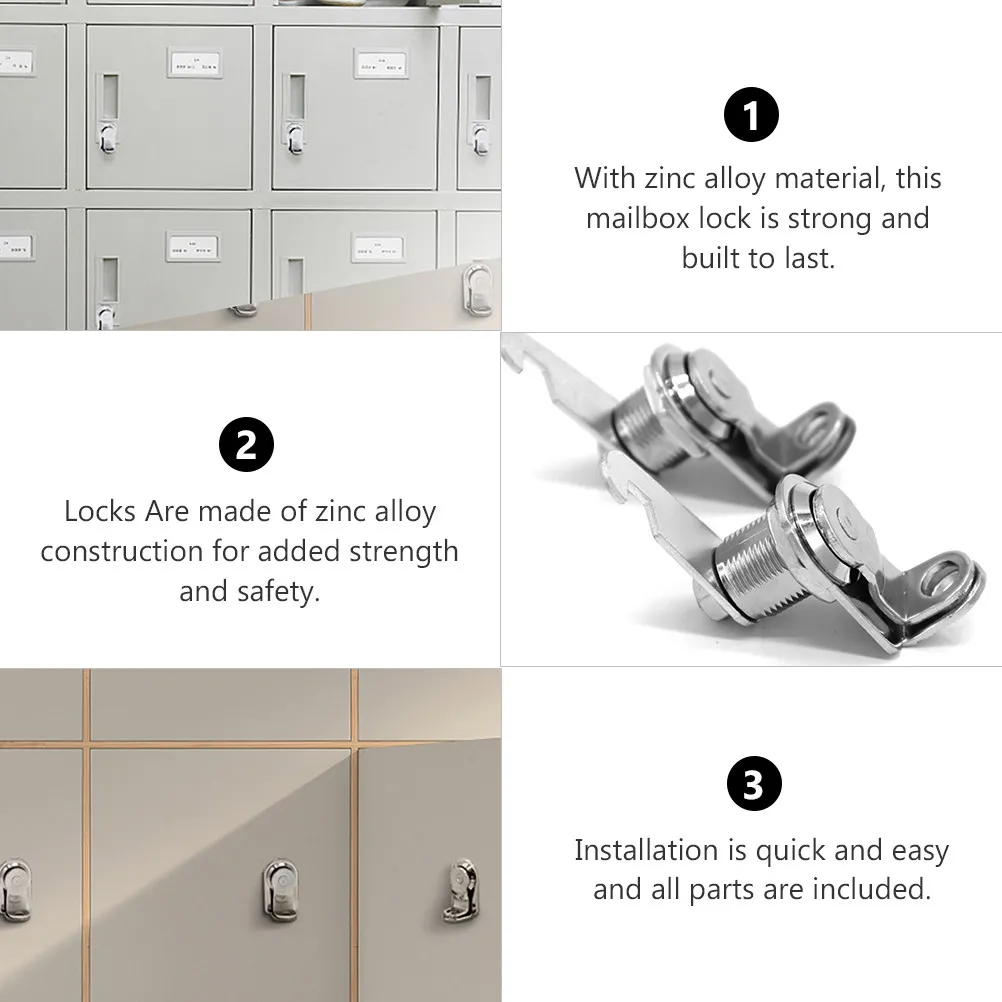 1

With zinc alloy material, this mailbox lock is strong and built to last.

2

Locks Are made of zinc alloy construction for added strength and safety.

3

Installation is quick and easy and all parts are included.