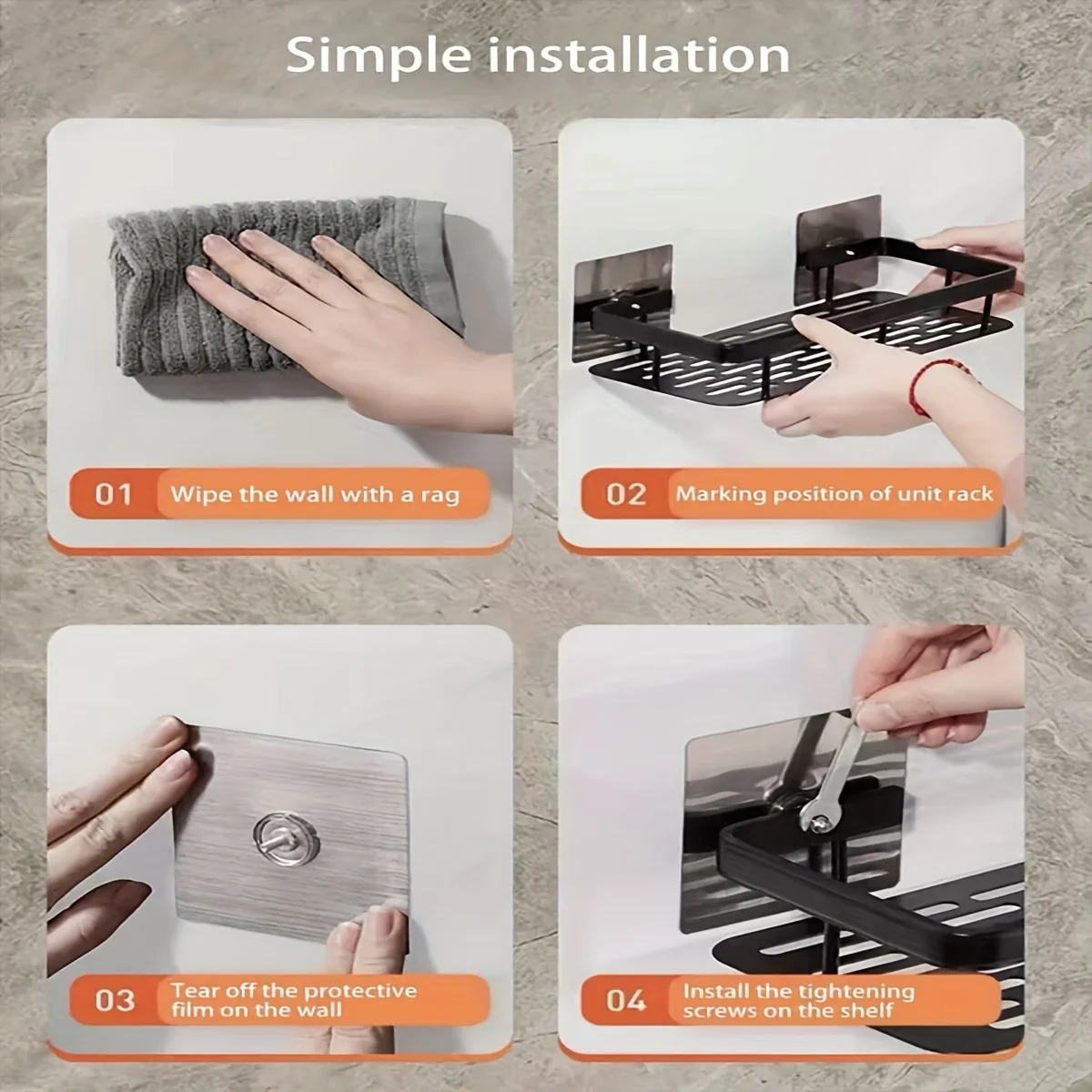 Simple installation

01 Wipe the wall with a rag

02 Marking position of unit rack

03 Tear off the protective film on the wall

04 Install the tightening screws on the shelf