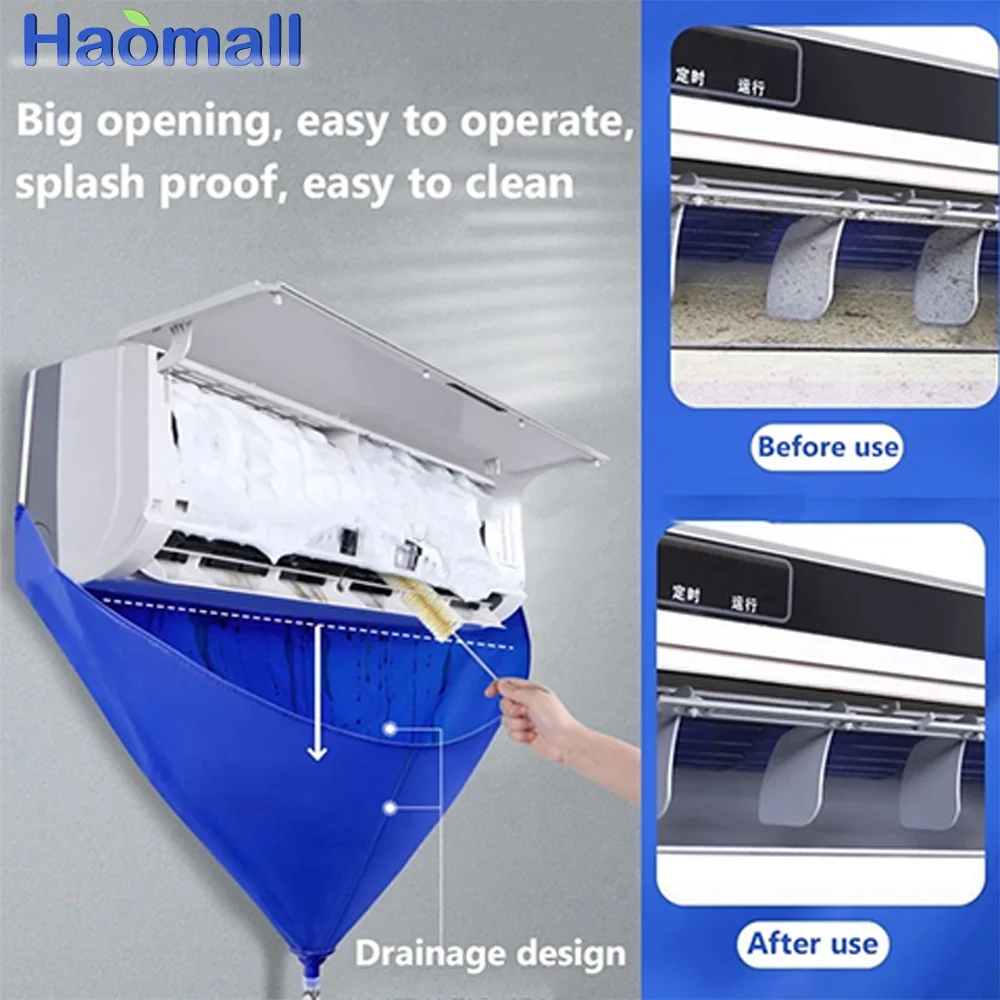 Haomall

Big opening, easy to operate, splash proof, easy to clean

Drainage design

定时 运行

Before use

定时 运行

After use