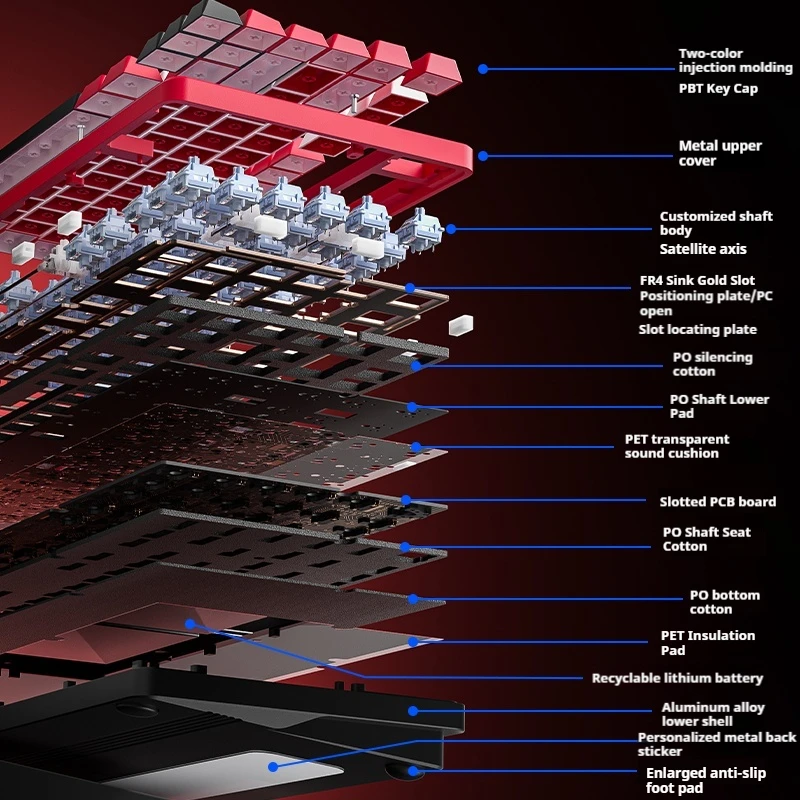 Two-color injection molding
PBT Key Cap

Metal upper cover

Customized shaft body
Satellite axis

FR4 Sink Gold Slot Positioning plate/PC open
Slot locating plate

PO silencing cotton

PO Shaft Lower Pad

PET transparent sound cushion

Slotted PCB board

PO Shaft Seat Cotton

PO bottom cotton

PET Insulation Pad

Recyclable lithium battery

Aluminum alloy lower shell

Personalized metal back sticker

Enlarged anti-slip foot pad