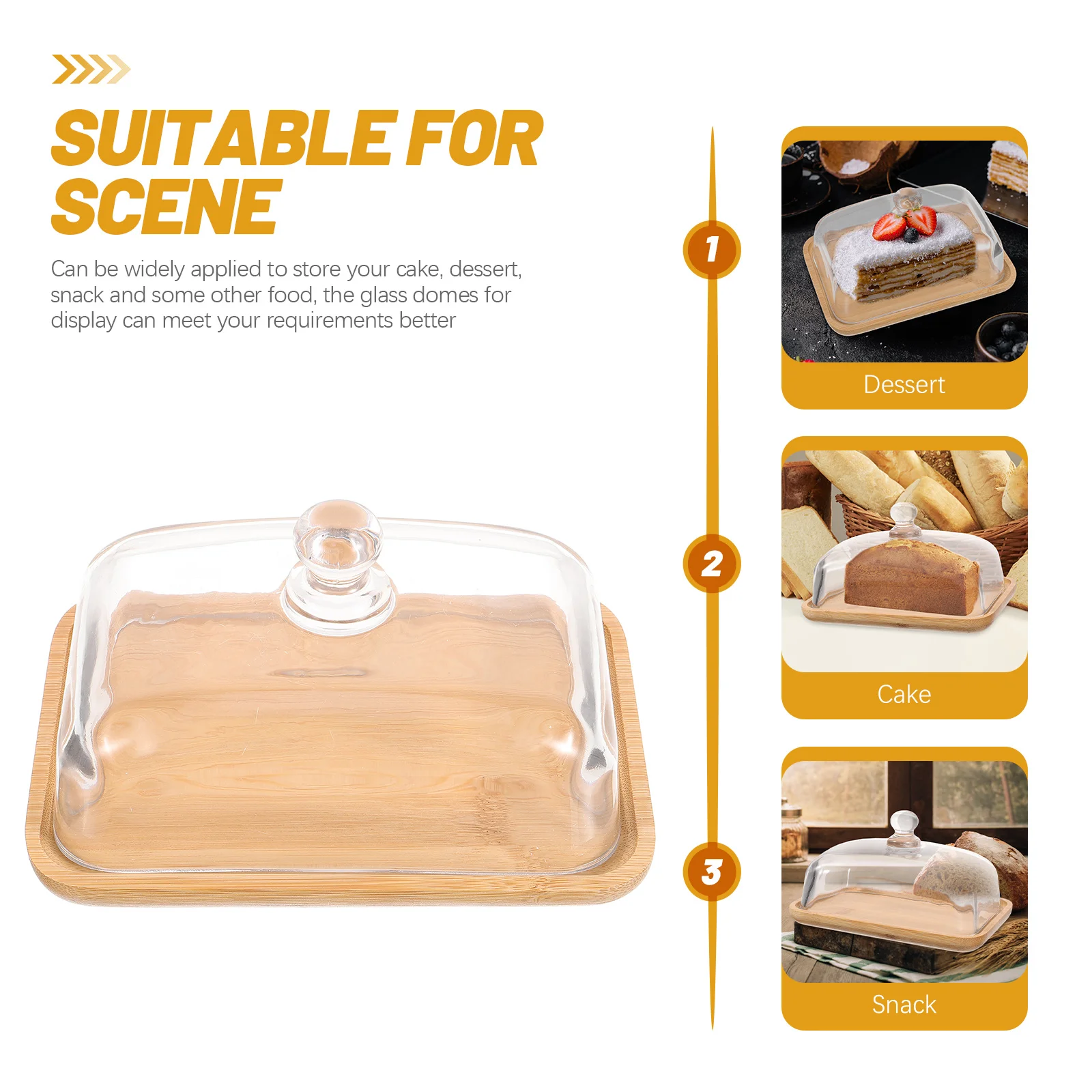 SUITABLE FOR SCENE

Can be widely applied to store your cake, dessert, snack and some other food, the glass domes for display can meet your requirements better

1

Dessert

2

Cake

3

Snack