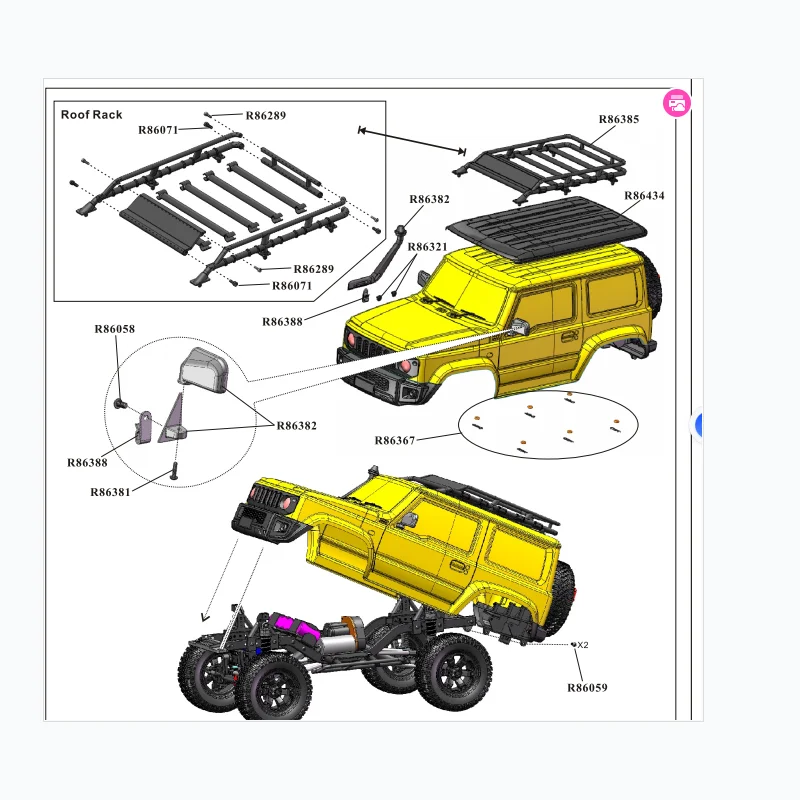 Roof Rack

R86289

R86071

R86289

R86071

R86385

R86434

R86382

R86321

R86388

R86058

R86382

R86388

R86381

R86367

X2

R86059