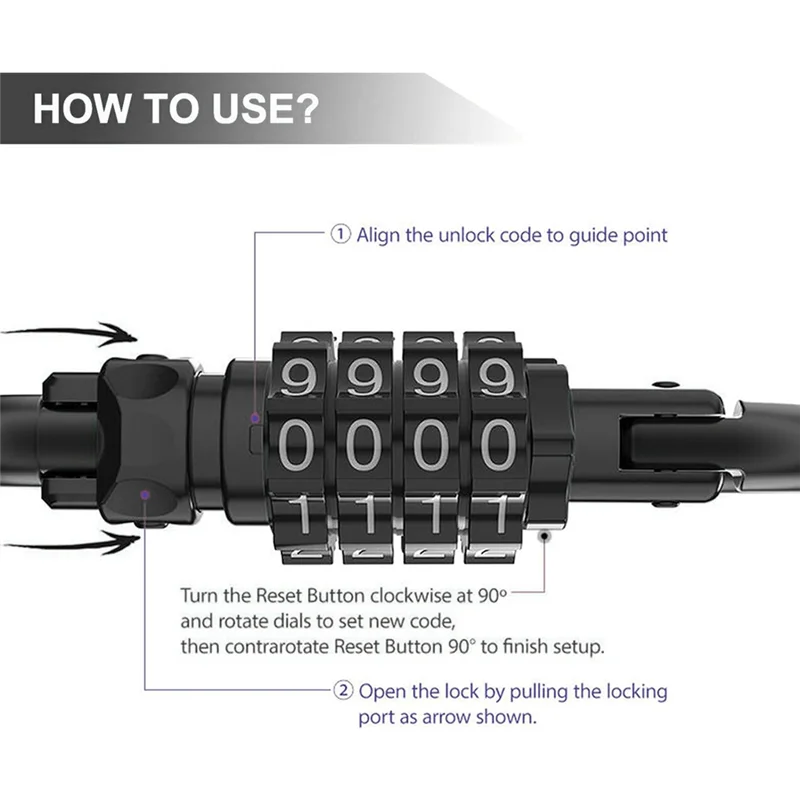 HOW TO USE?

① Align the unlock code to guide point

9 9 9 9
0 0 0 0
1 1 1 1

Turn the Reset Button clockwise at 90°
and rotate dials to set new code,
then contrarotate Reset Button 90° to finish setup.

② Open the lock by pulling the locking port as arrow shown.