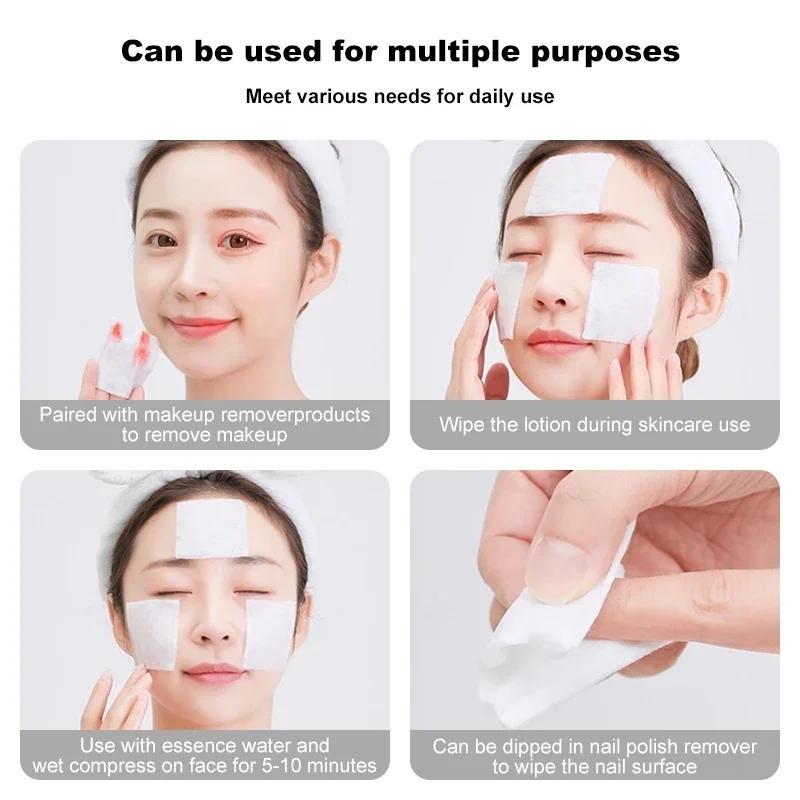 Can be used for multiple purposes

Meet various needs for daily use

Paired with makeup removerproducts to remove makeup

Wipe the lotion during skincare use

Use with essence water and wet compress on face for 5-10 minutes

Can be dipped in nail polish remover to wipe the nail surface