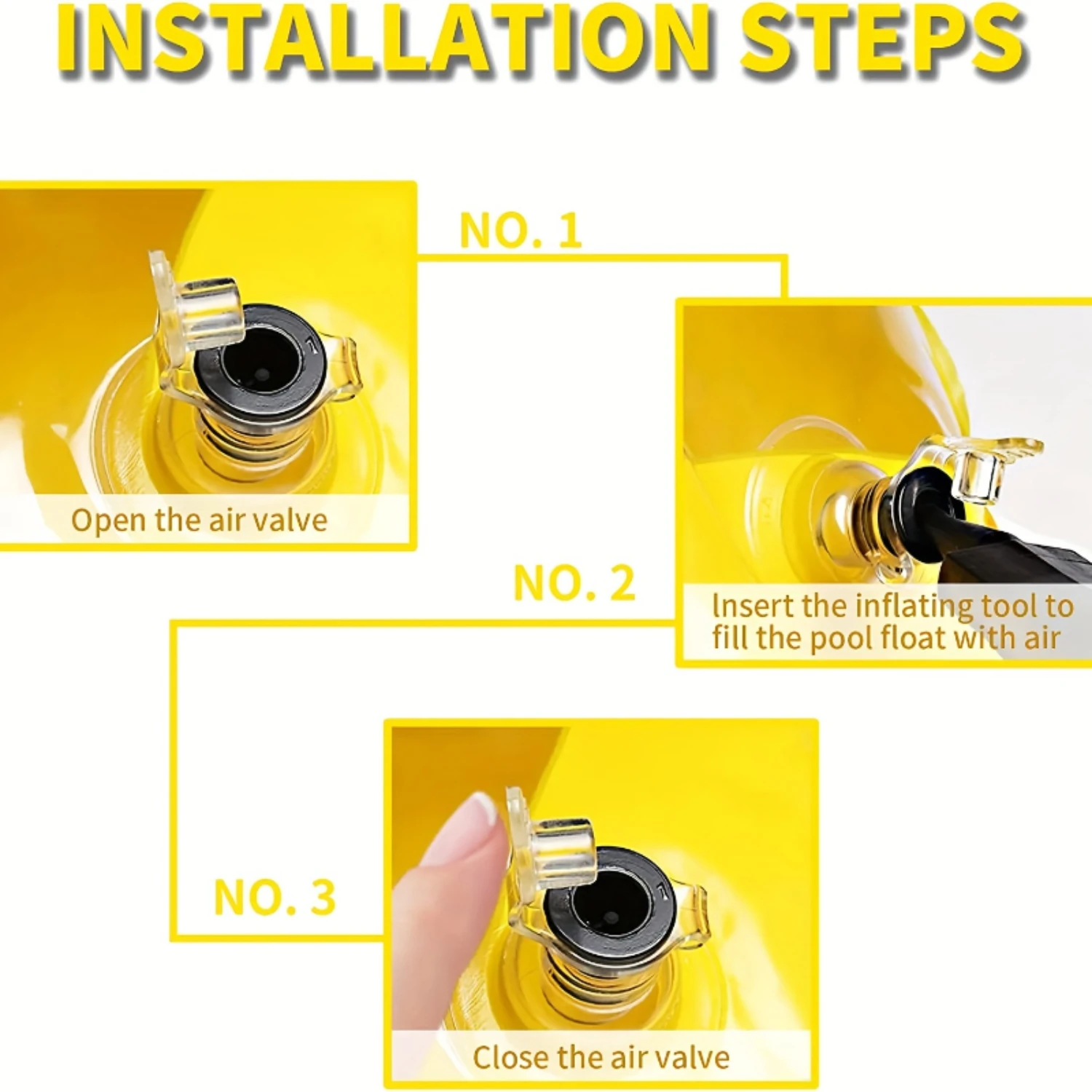 INSTALLATION STEPS

NO. 1

Open the air valve

NO. 2

Insert the inflating tool to fill the pool float with air

NO. 3

Close the air valve